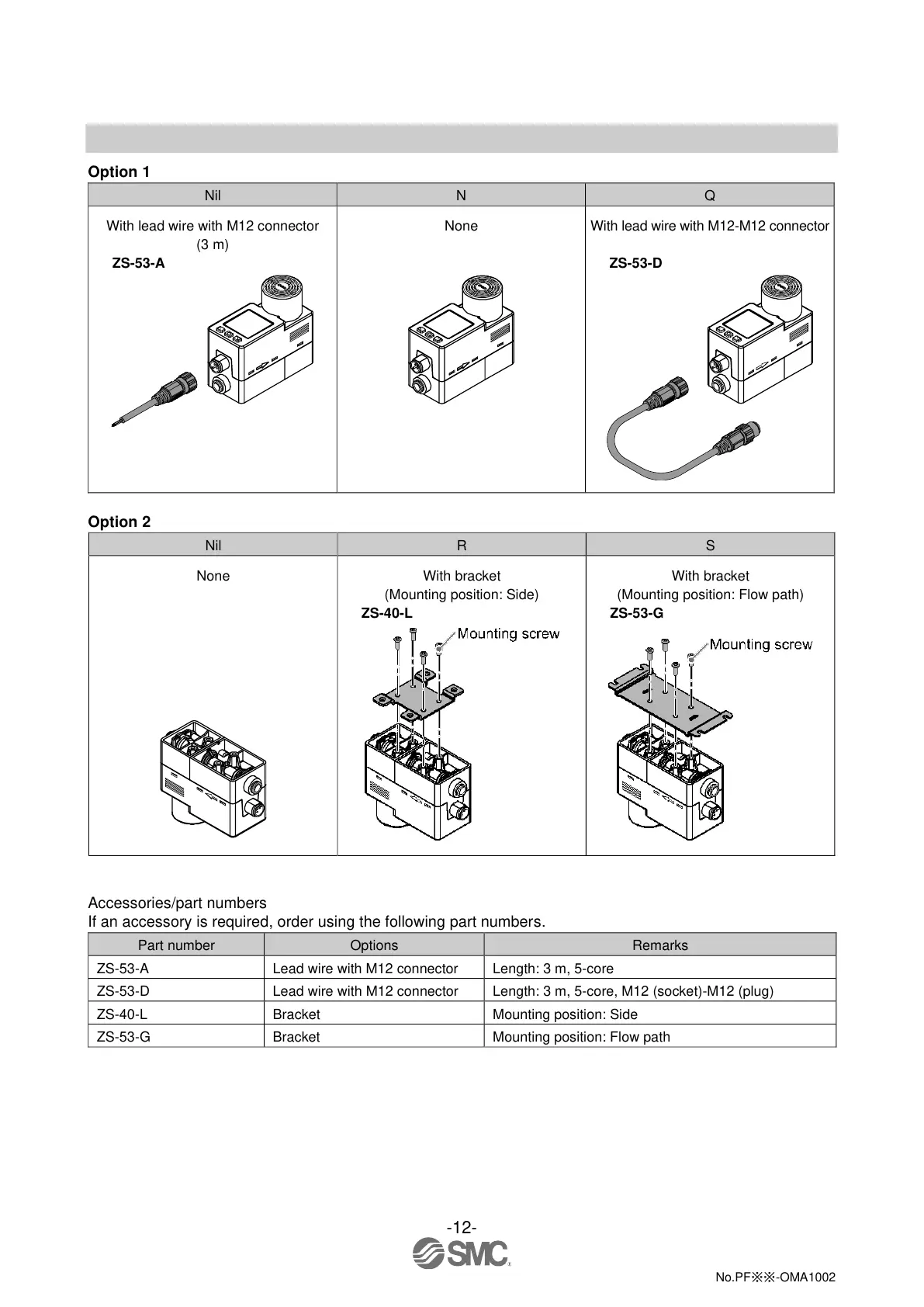 Option 1

| Nil | N | Q |
|---|---|---|
| With lead wire with M12 connector (3 m) ZS-53-A | None | With lead wire with M12-M12 connector ZS-53-D |

Option 2

| Nil | R | S |
|---|---|---|
| None | With bracket (Mounting position: Side) ZS-40-L Mounting screw | With bracket (Mounting position: Flow path) ZS-53-G Mounting screw |

Accessories/part numbers
If an accessory is required, order using the following part numbers.

| Part number | Options | Remarks |
|---|---|---|
| ZS-53-A | Lead wire with M12 connector | Length: 3 m, 5-core |
| ZS-53-D | Lead wire with M12 connector | Length: 3 m, 5-core, M12 (socket)-M12 (plug) |
| ZS-40-L | Bracket | Mounting position: Side |
| ZS-53-G | Bracket | Mounting position: Flow path |

-12-
SMC
No.PF※※-OMA1002