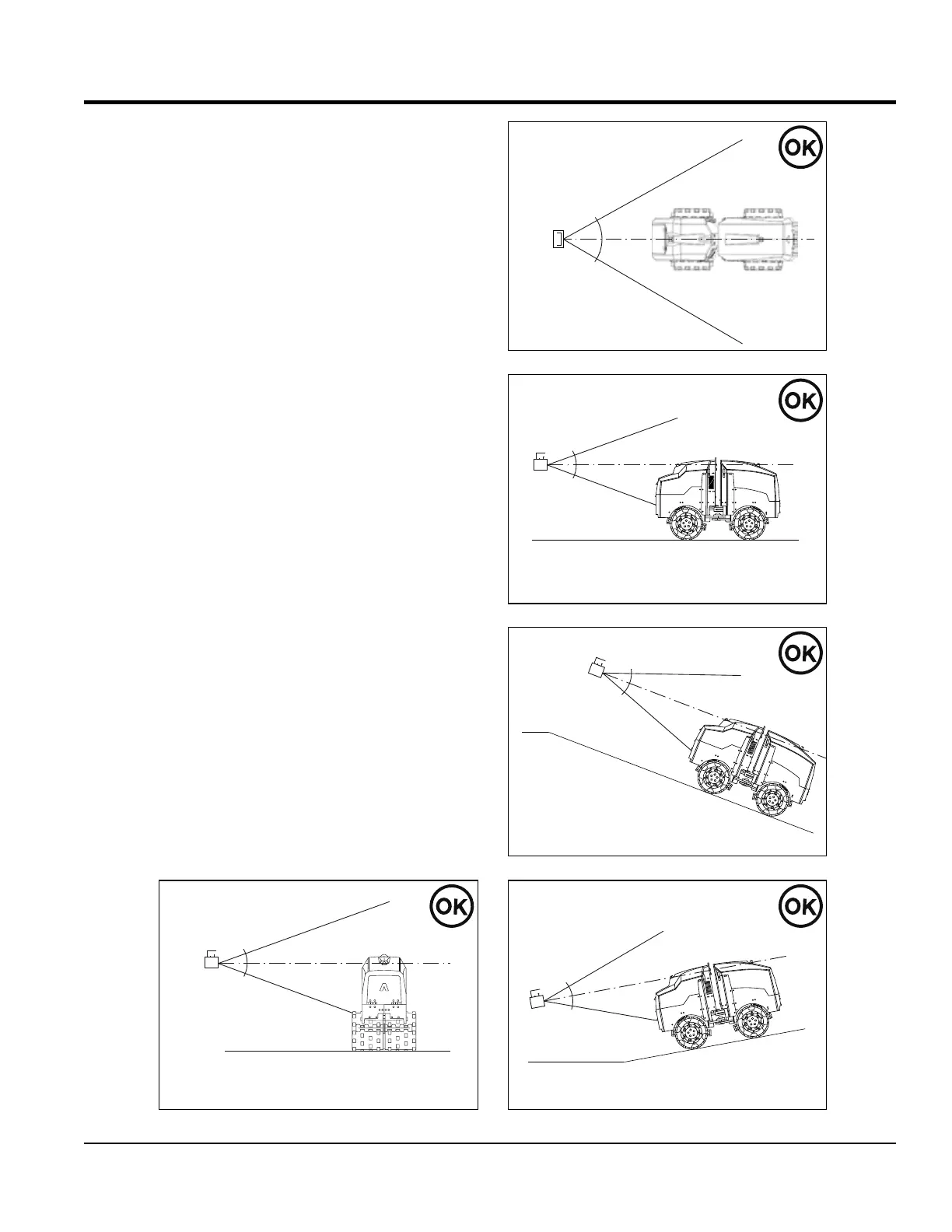 OK

OK

OK

OK

OK