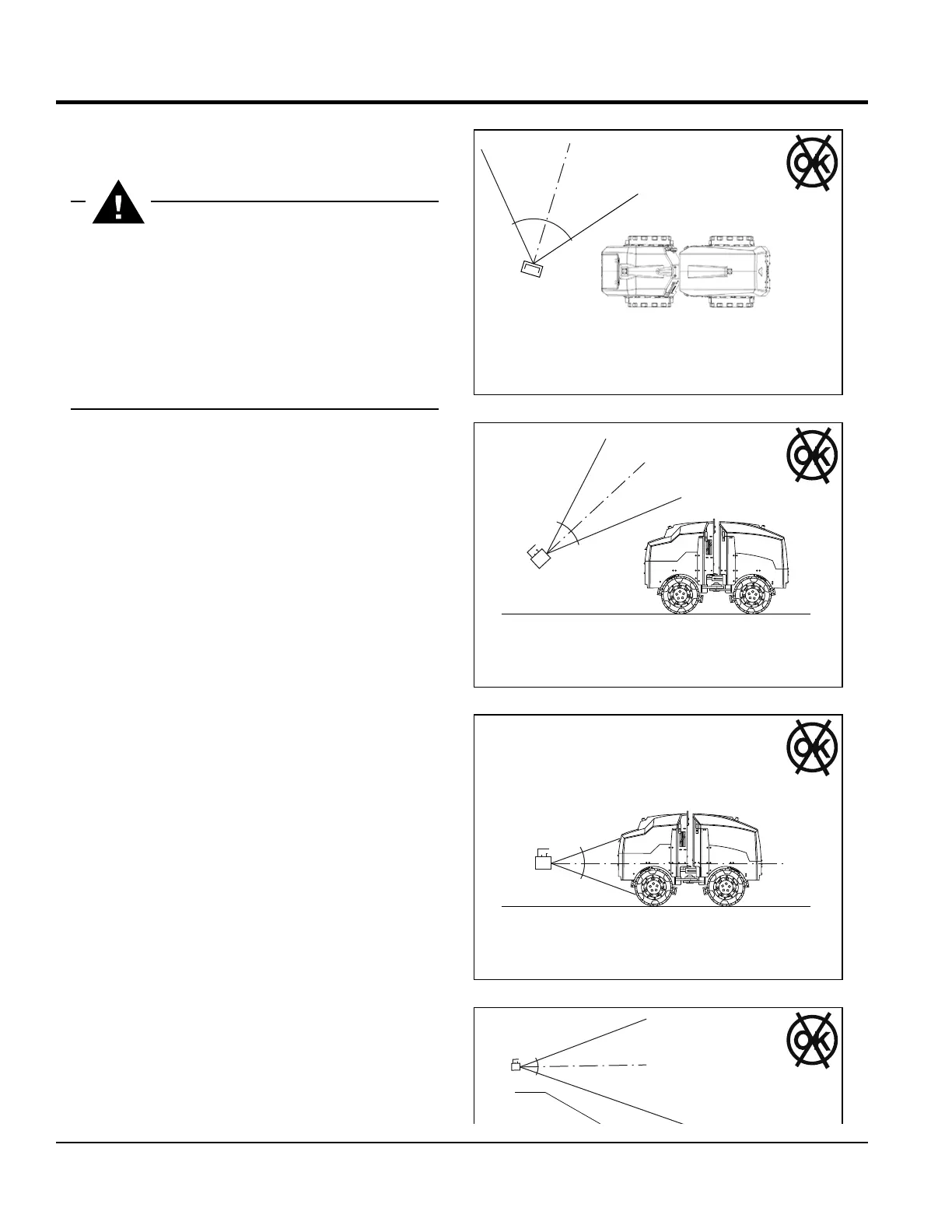 OK

OK

OK

OK