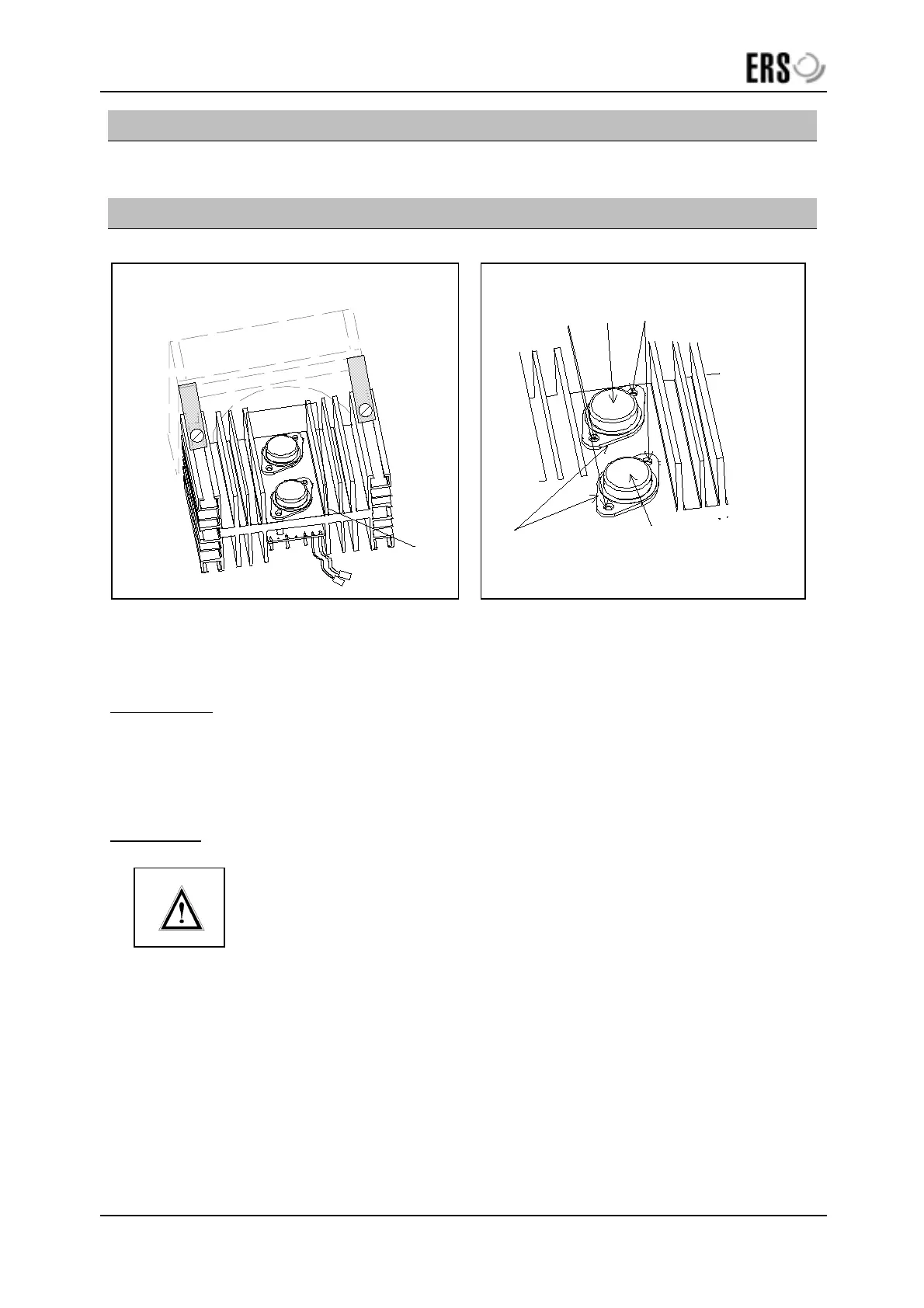 ERS