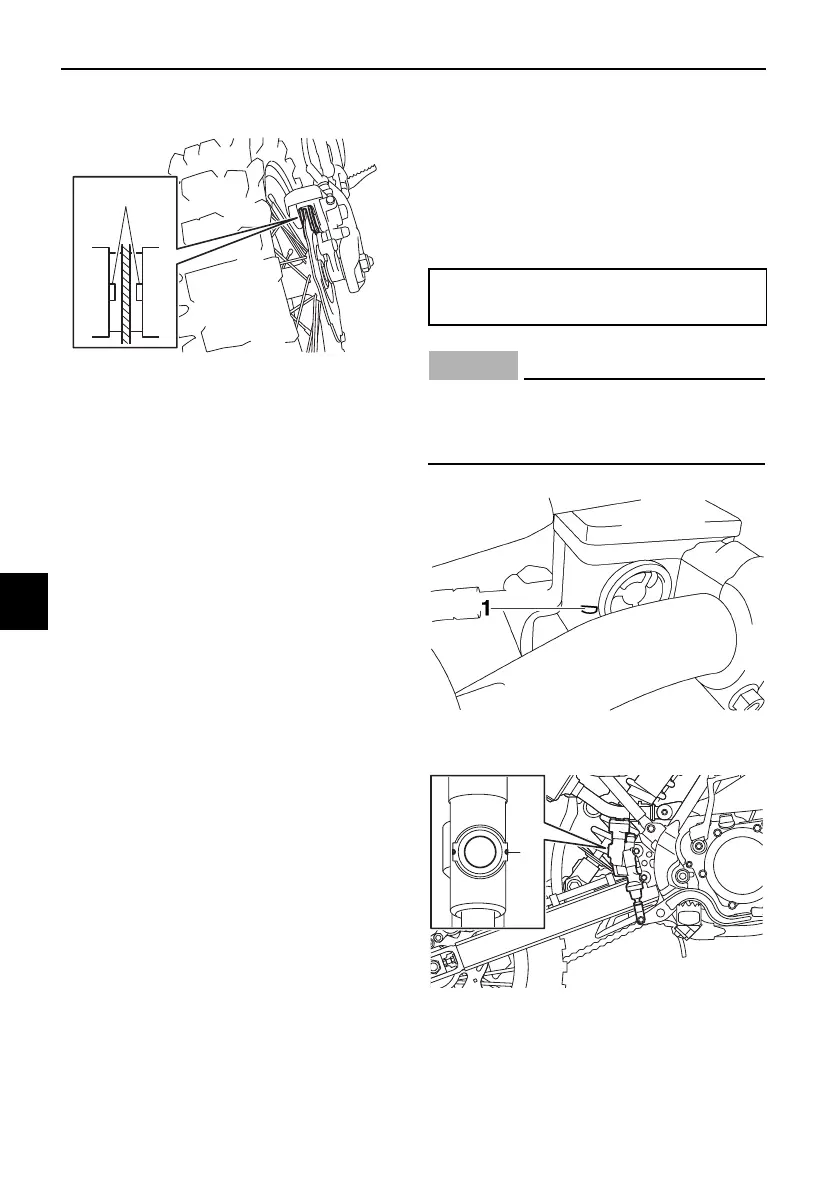 1