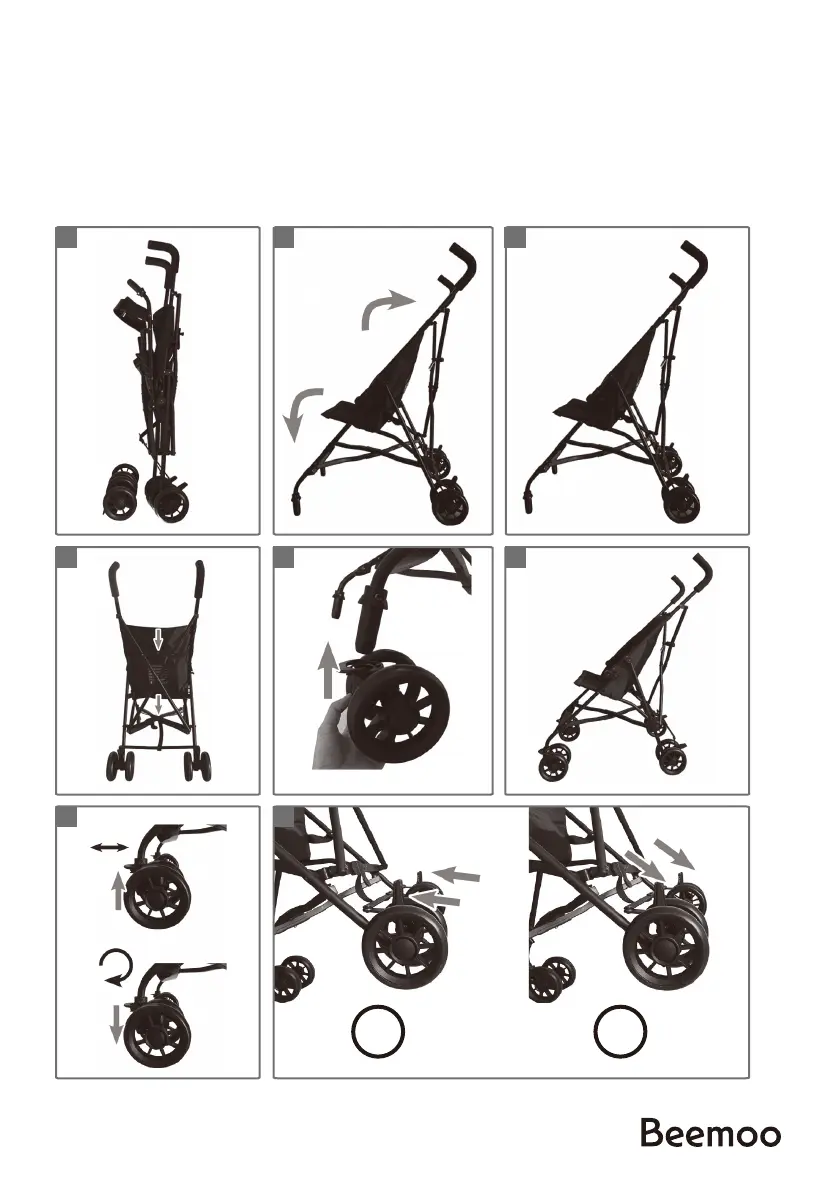 Beemoo