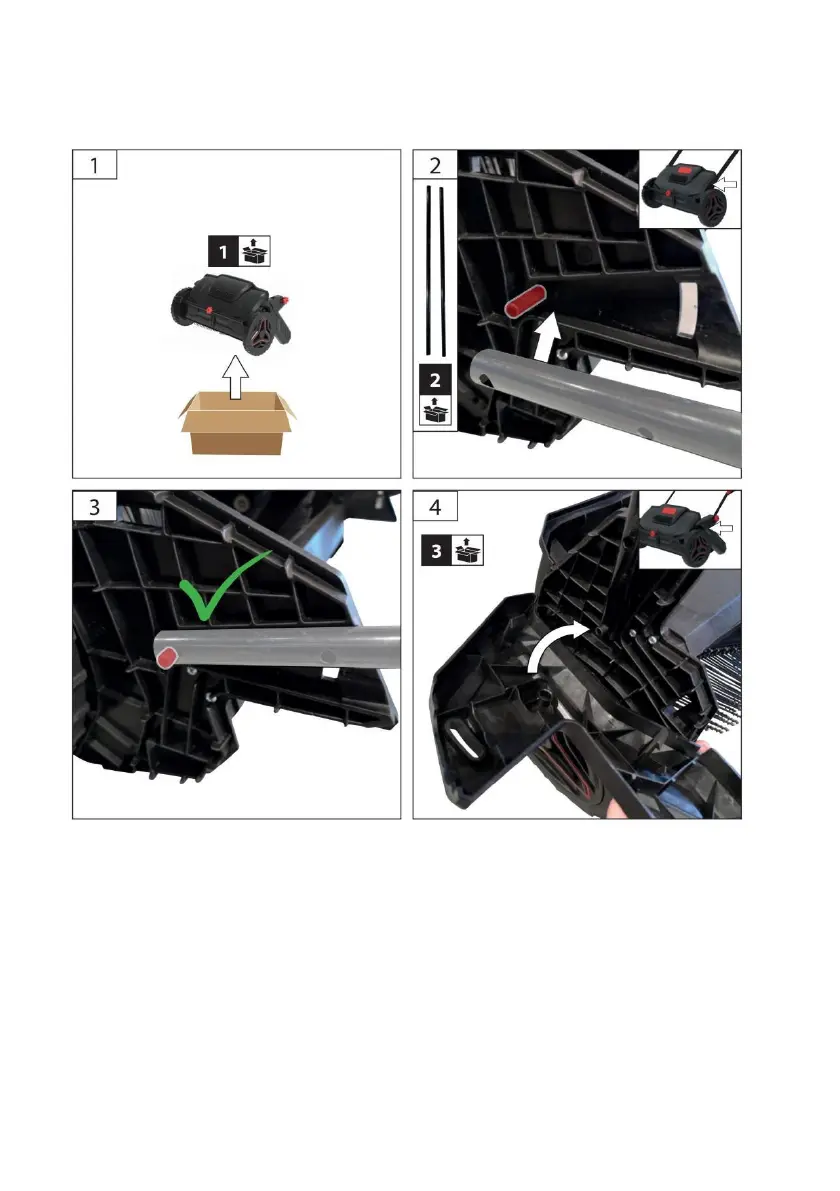 1

1

2

2

3

4

3