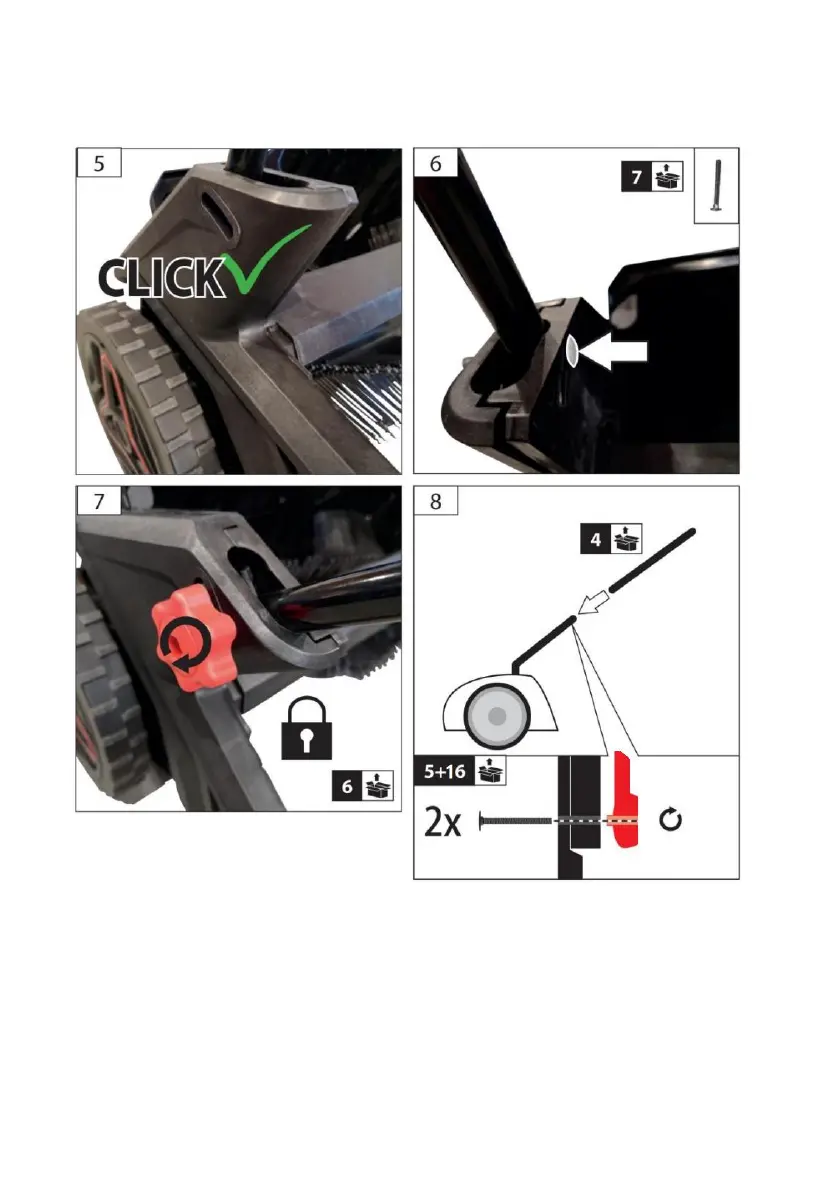 5

CLICK

6

7

7

6

8

4

5+16

2x