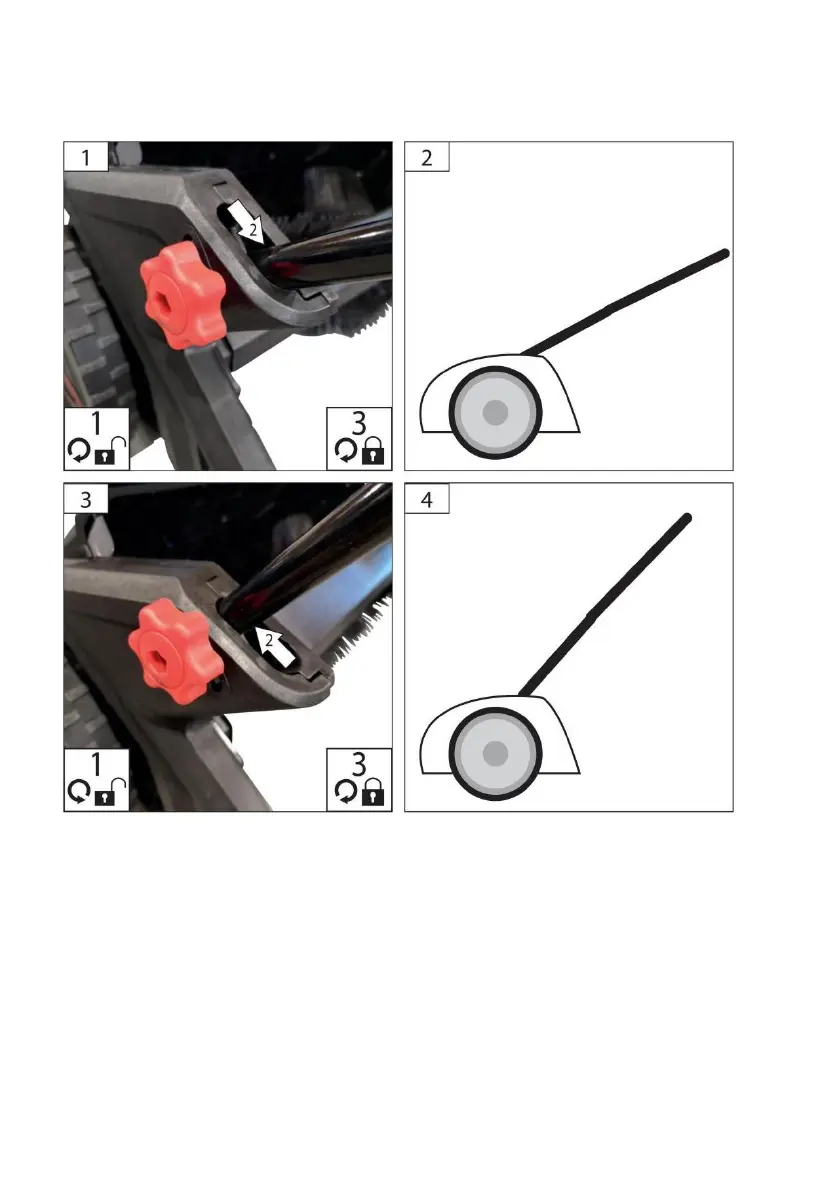 1

2

1

3

2

3

2

1

3

4