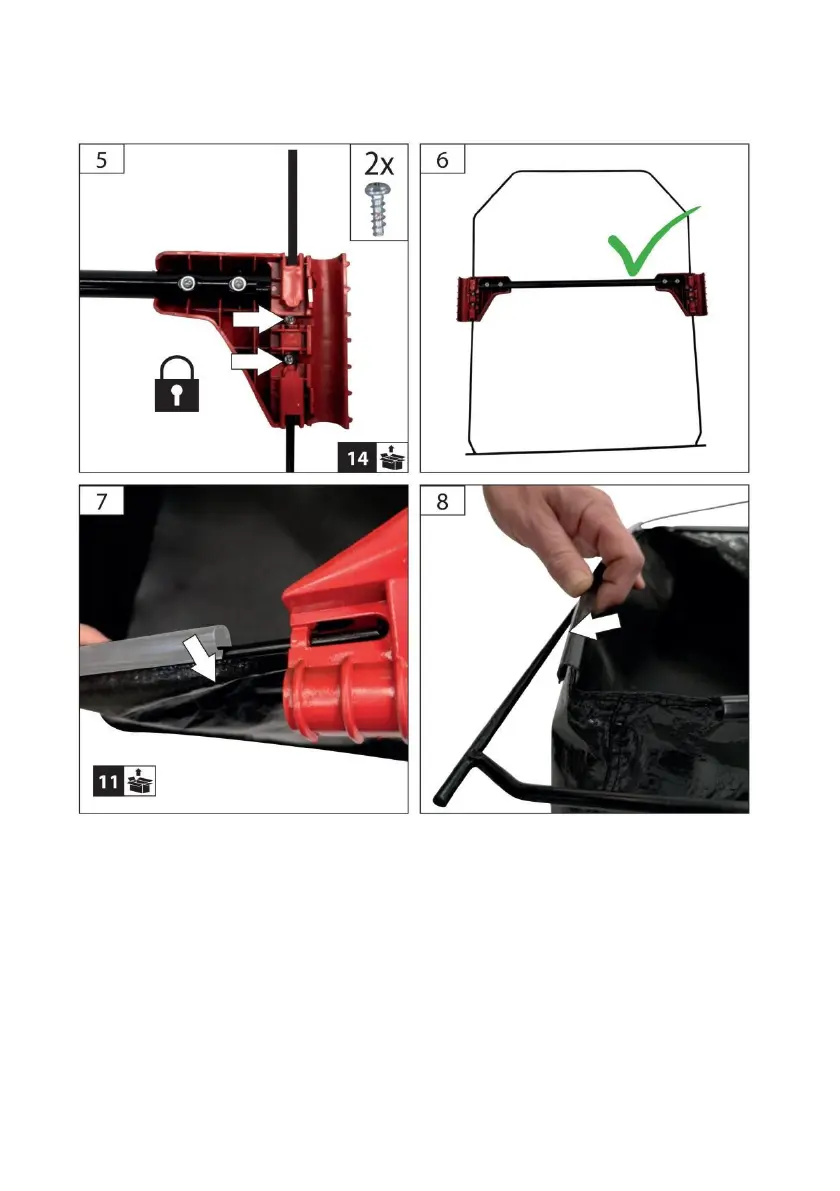 5

2x

14

6

7

11

8