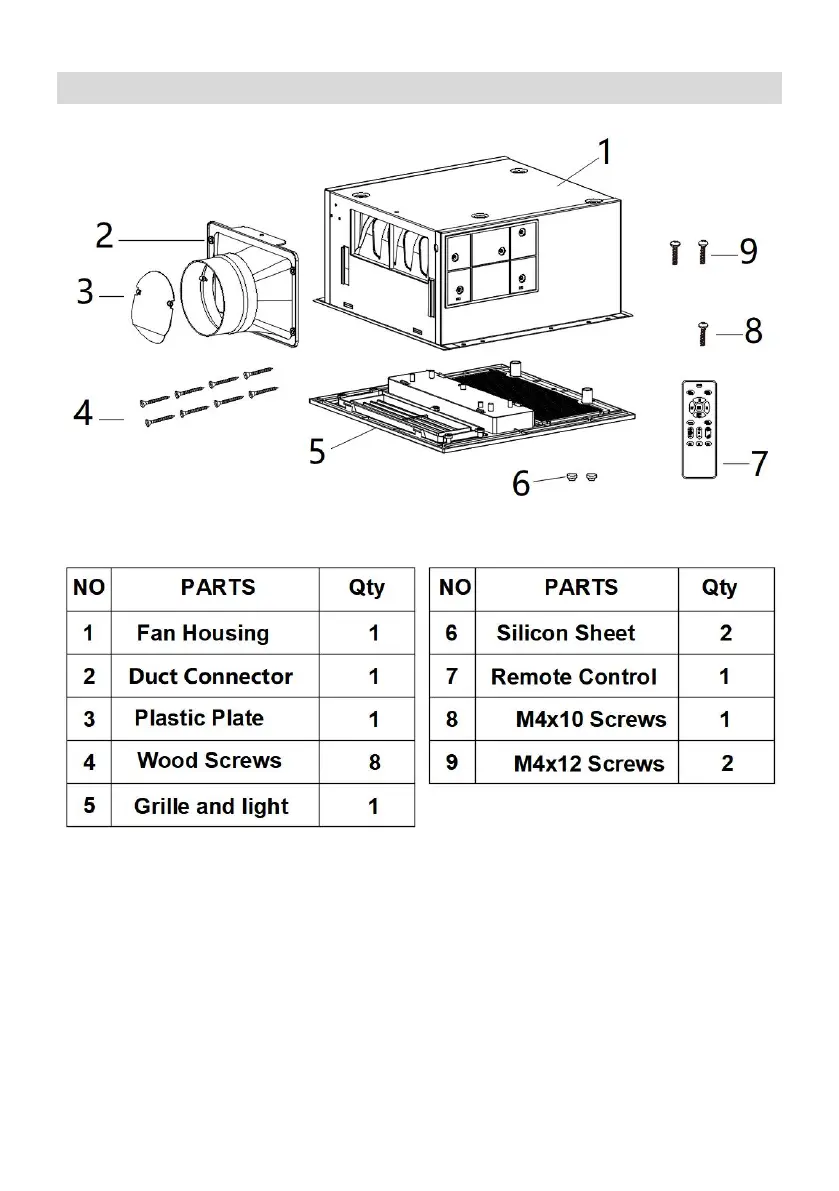 1

2

9

3

8

4

5

7

6

| NO | PARTS | Qty |
|---|---|---|
| 1 | Fan Housing | 1 |
| 2 | Duct Connector | 1 |
| 3 | Plastic Plate | 1 |
| 4 | Wood Screws | 8 |
| 5 | Grille and light | 1 |

| NO | PARTS | Qty |
|---|---|---|
| 6 | Silicon Sheet | 2 |
| 7 | Remote Control | 1 |
| 8 | M4x10 Screws | 1 |
| 9 | M4x12 Screws | 2 |