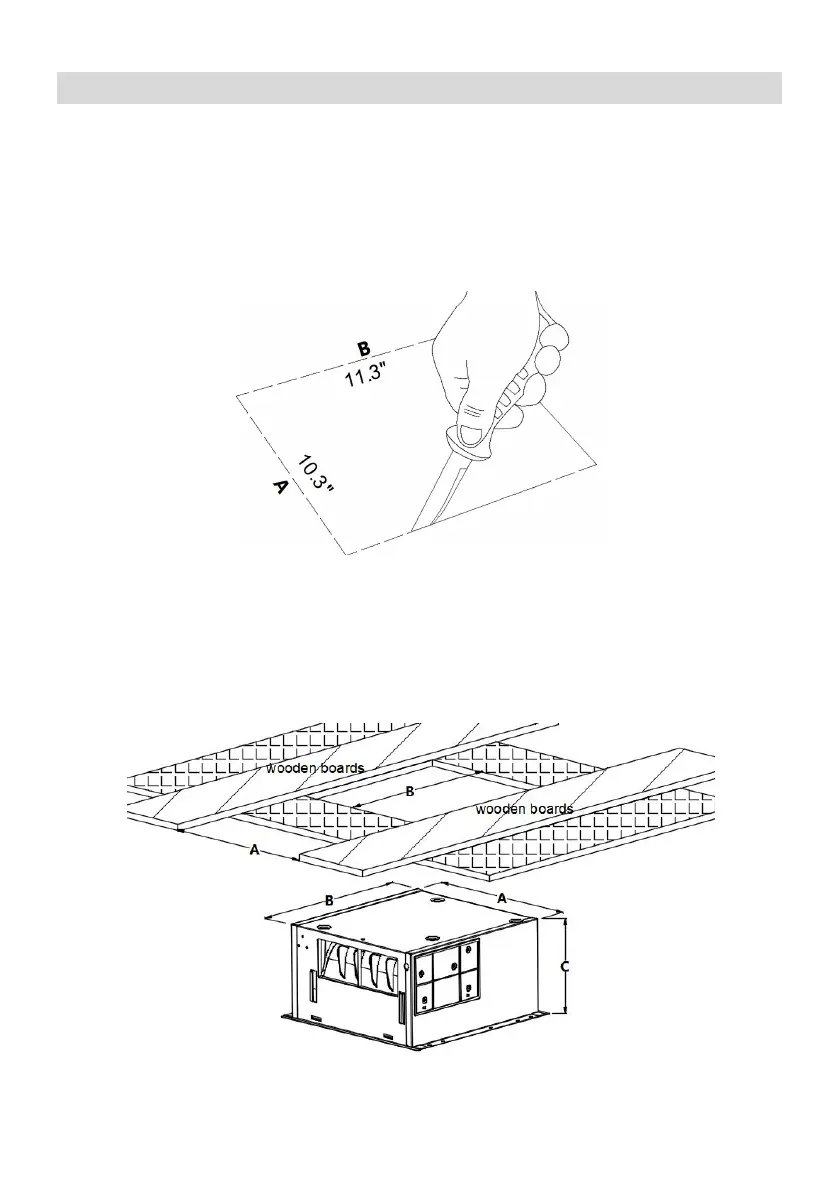 B
11.3"
10.3"
A

wooden boards
B
wooden boards
A

B
A
C