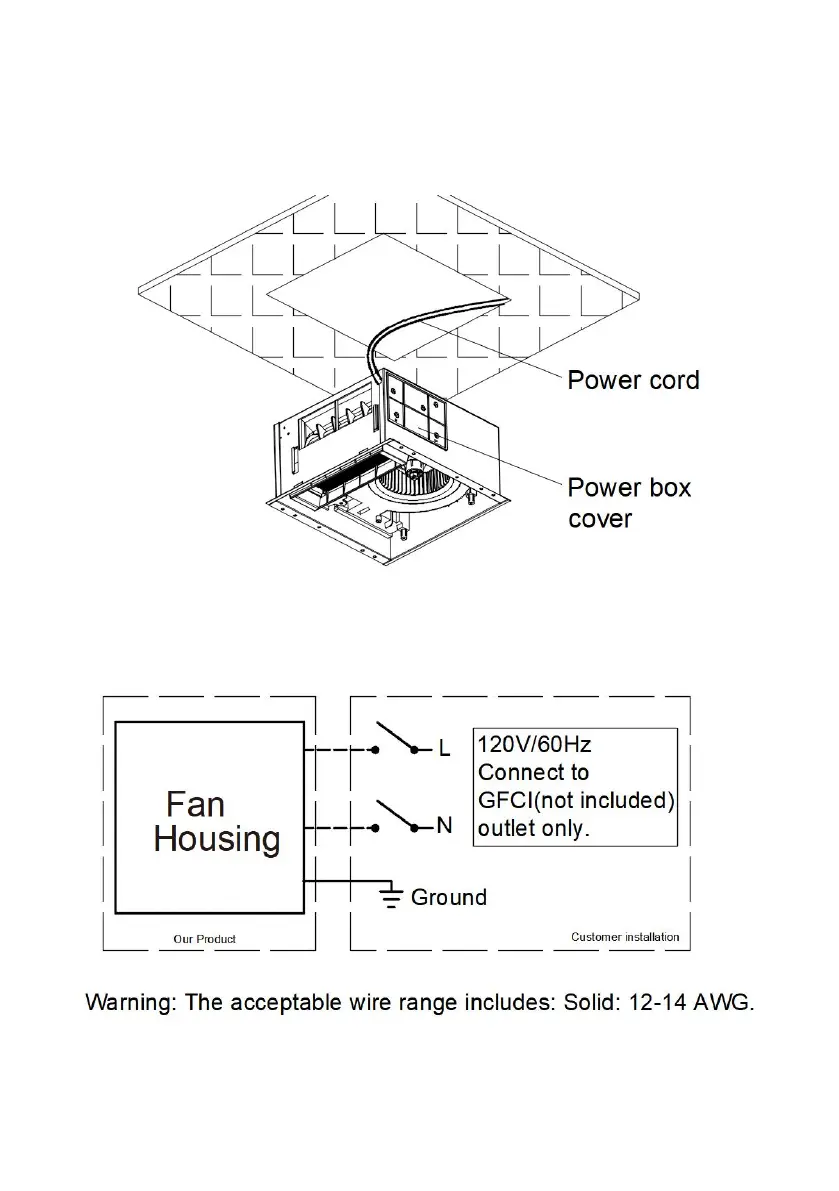 Power cord

Power box cover

Fan Housing

L

N

120V/60Hz
Connect to
GFCI(not included)
outlet only.

Ground

Our Product

Customer installation

Warning: The acceptable wire range includes: Solid: 12-14 AWG.