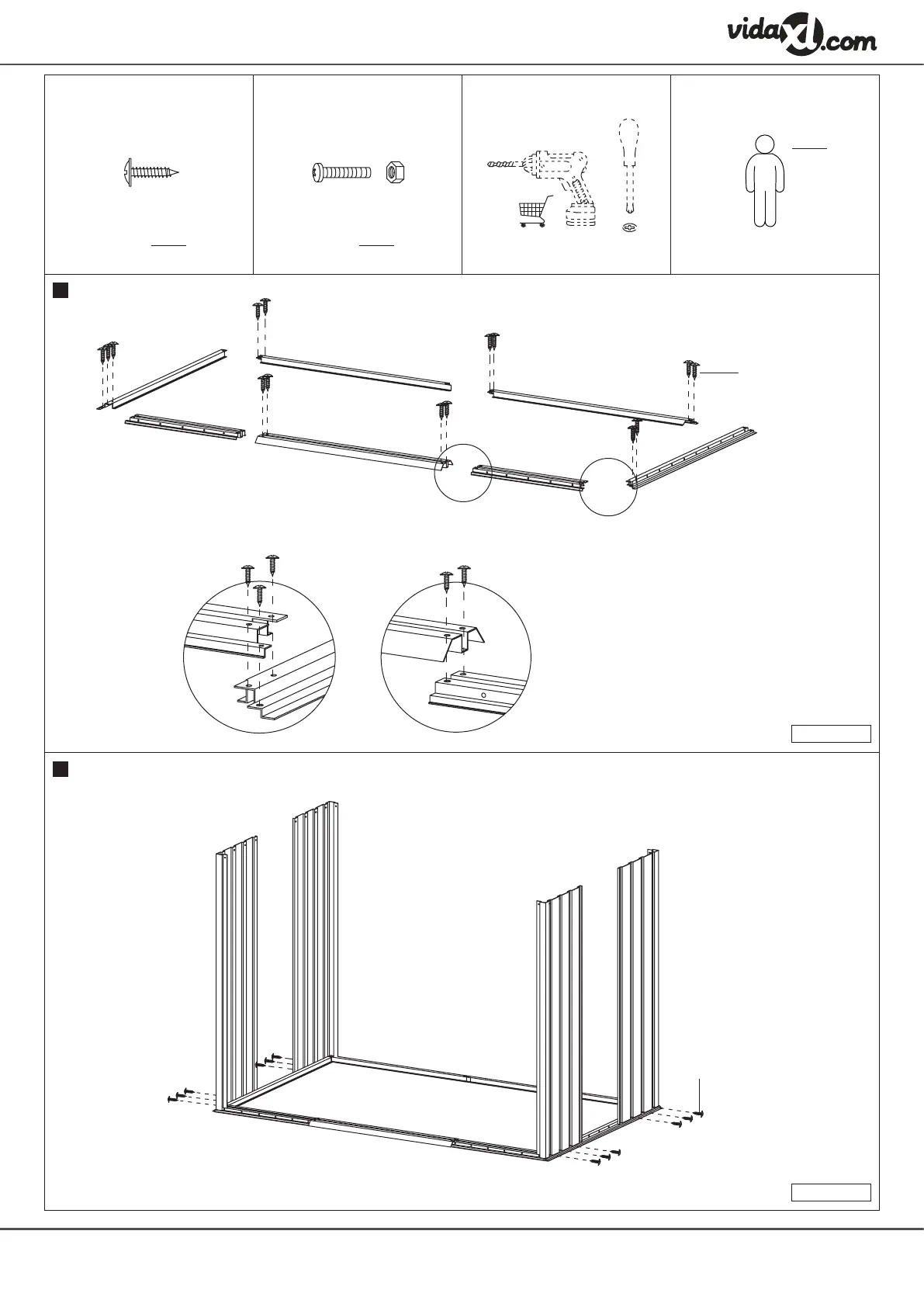 vidaXL.com