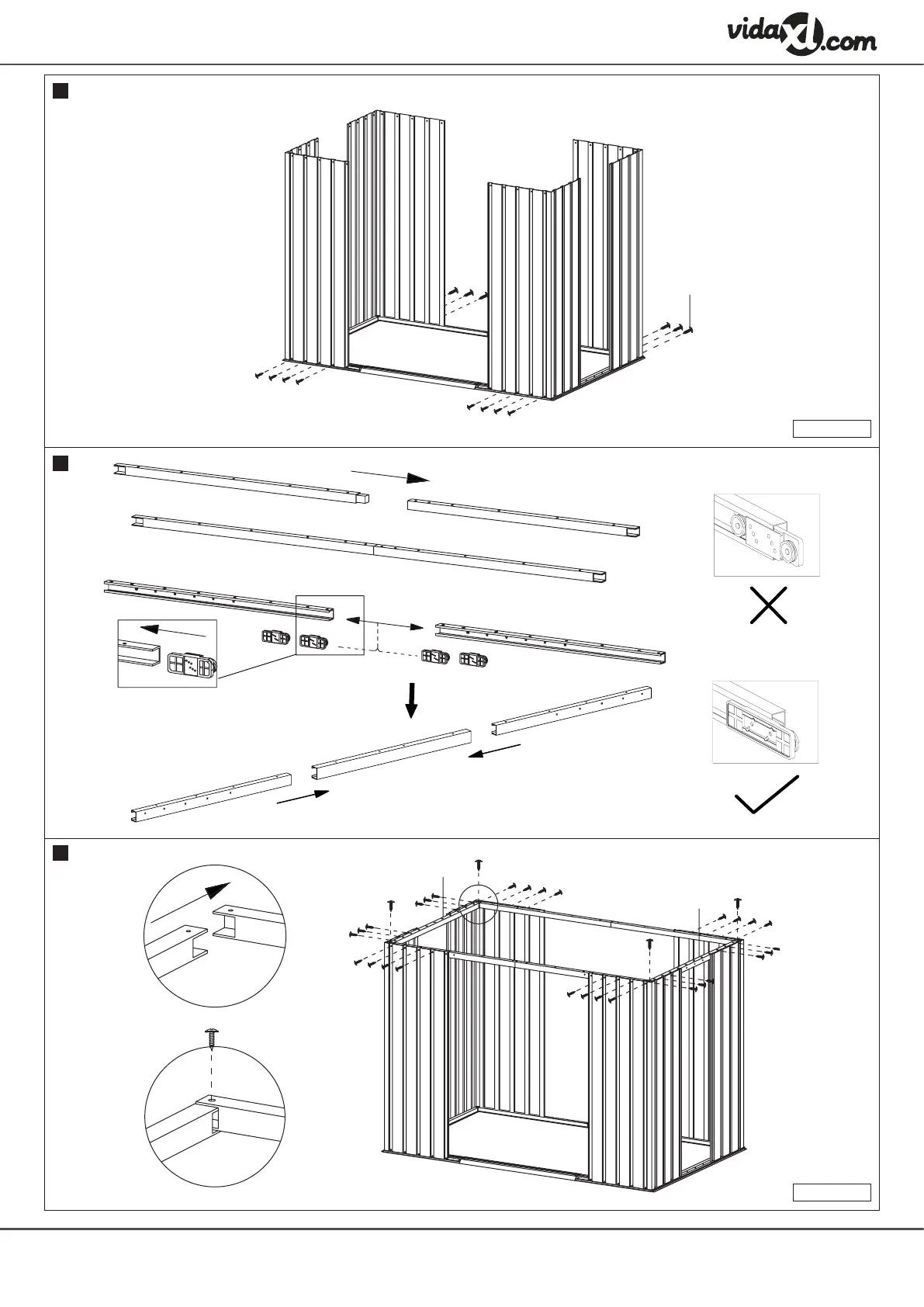 vidaXL.com