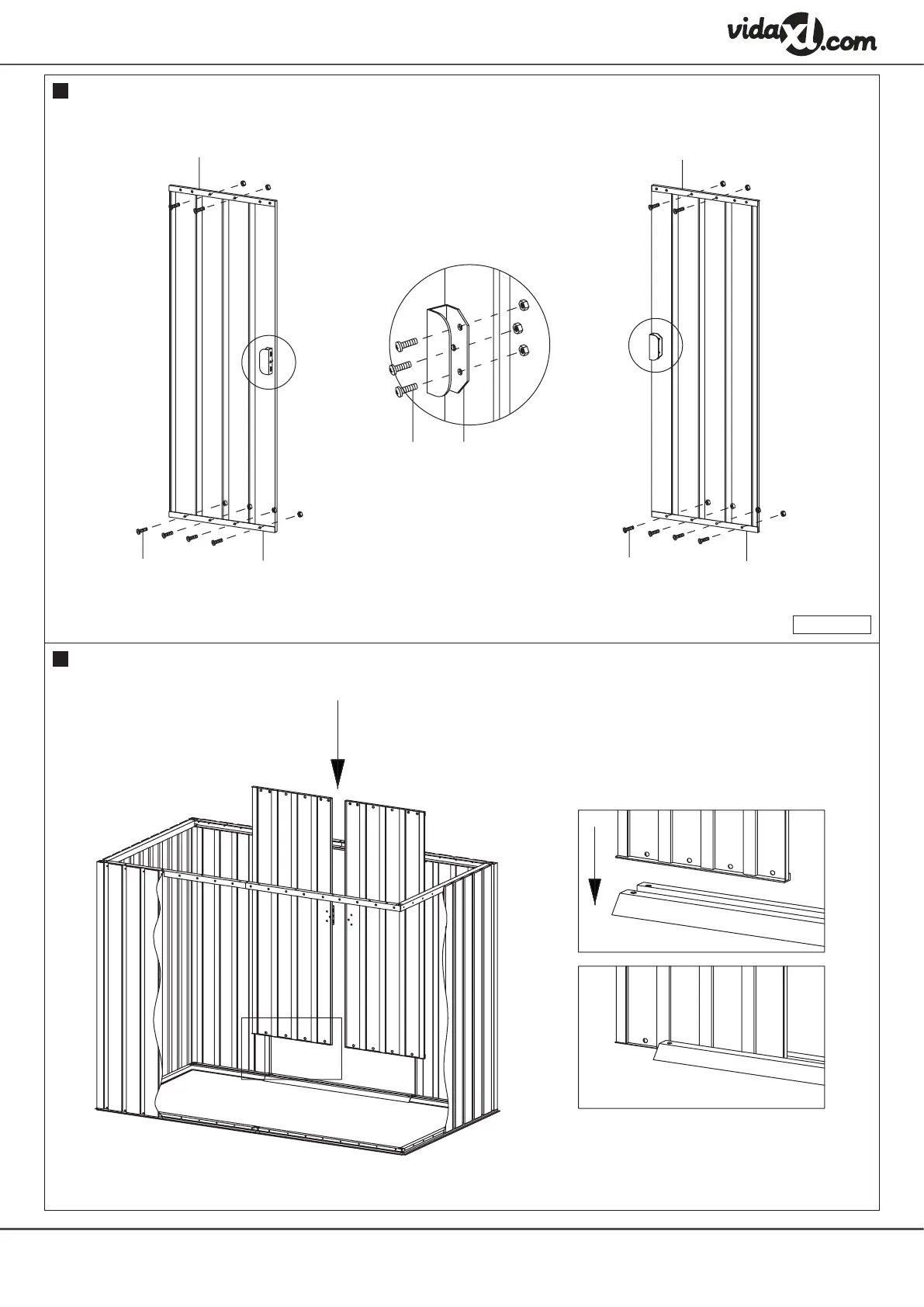 vidaXL.com