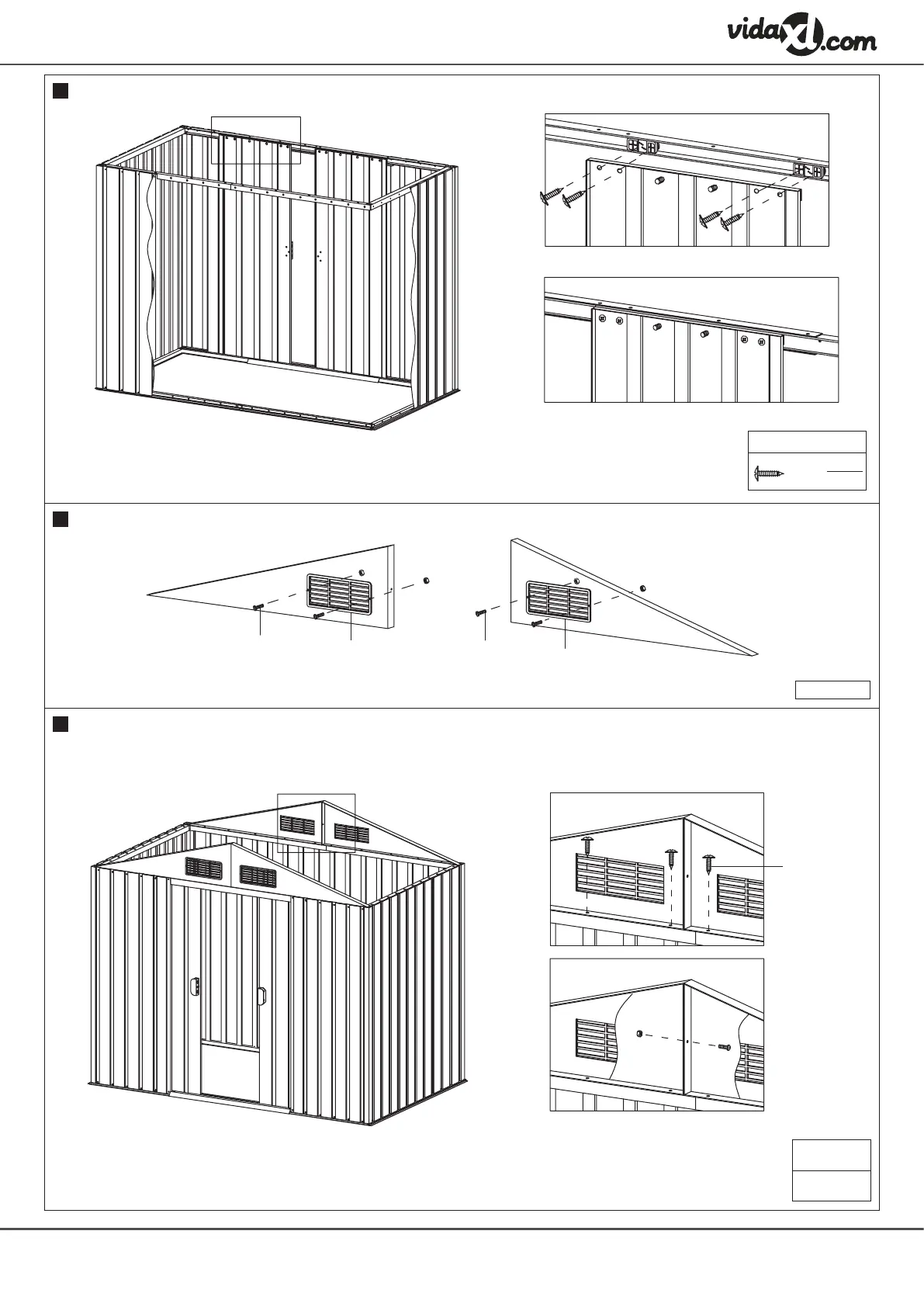 vidaXL.com