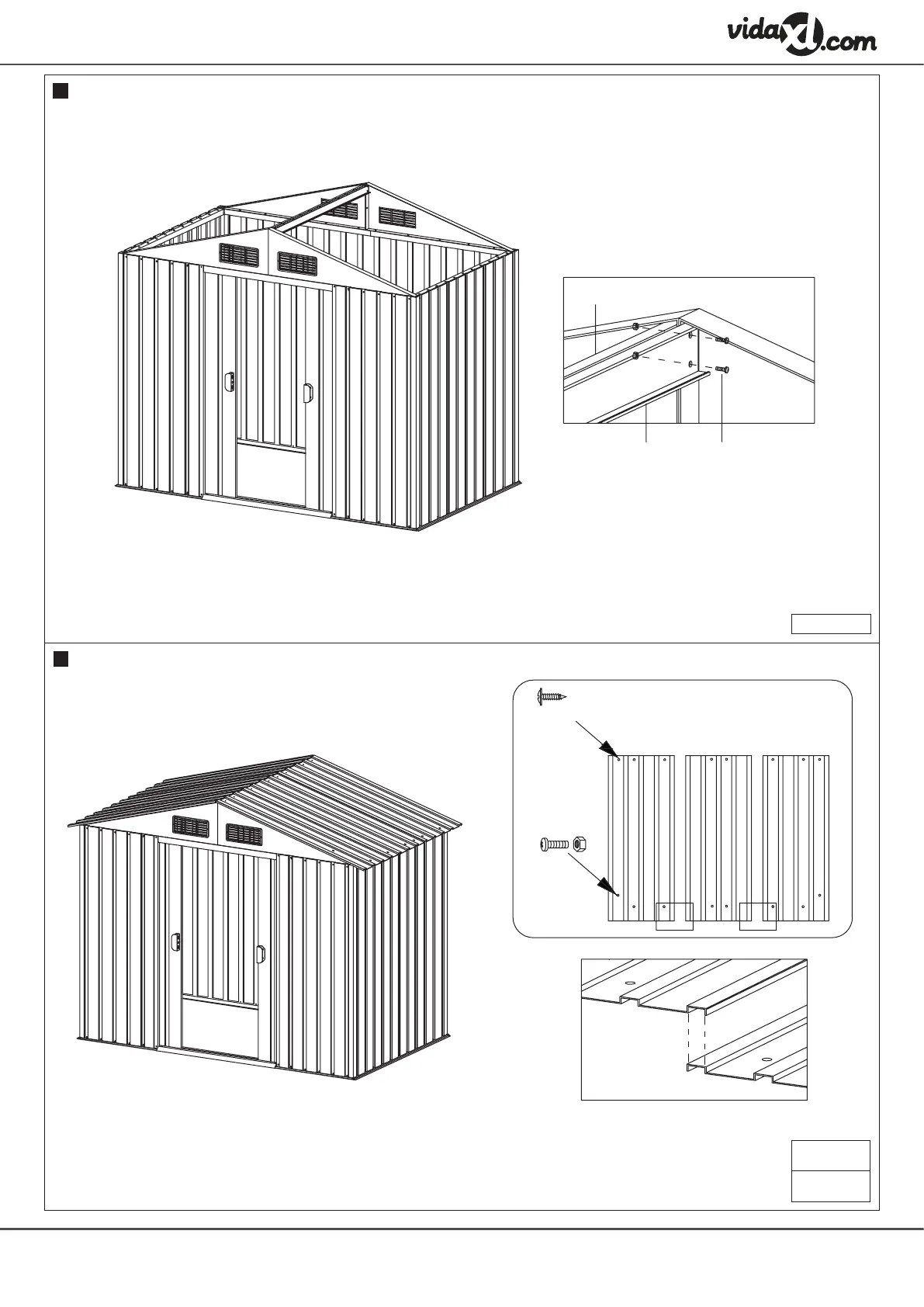 vidaXL.com