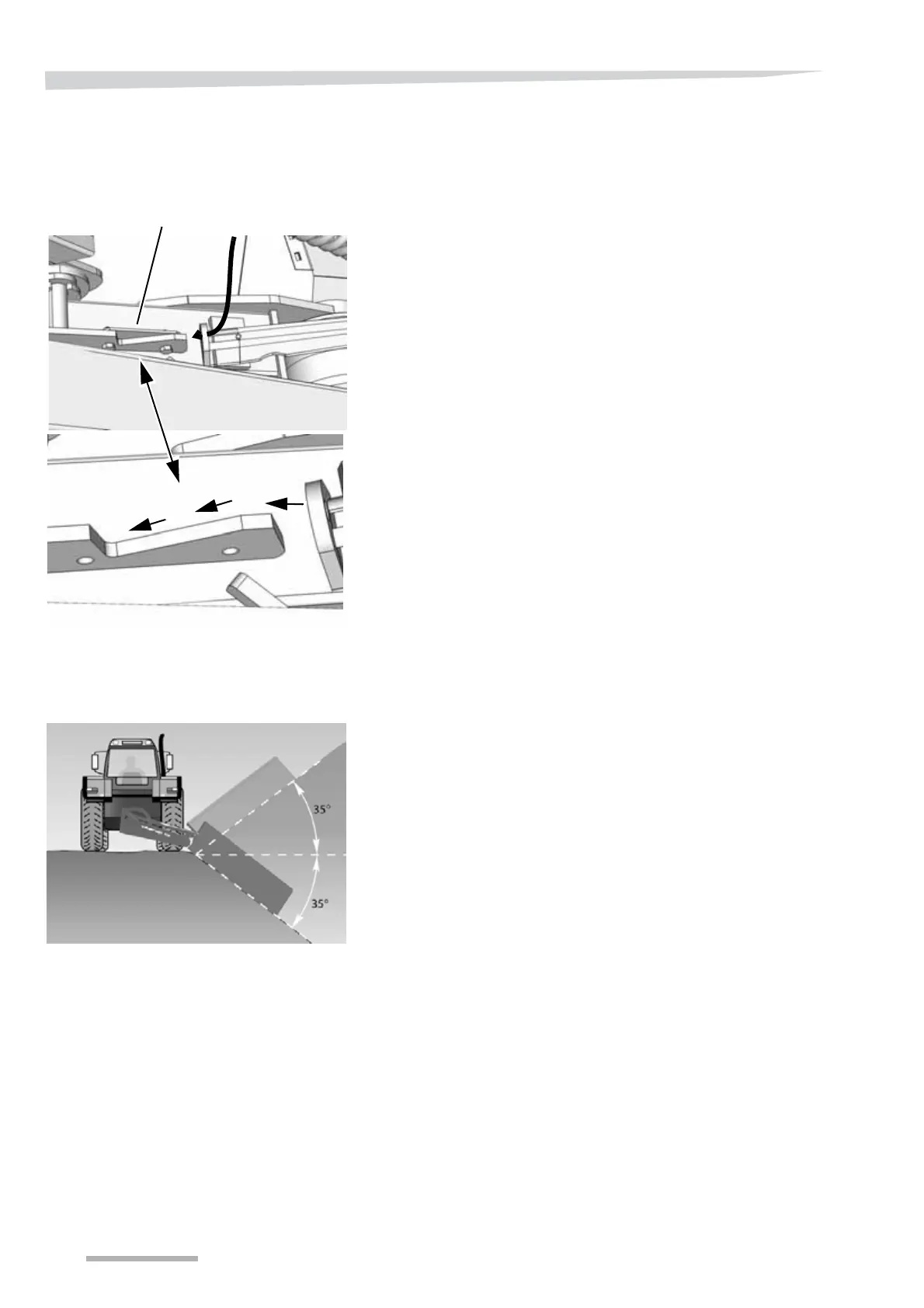 35°

35°