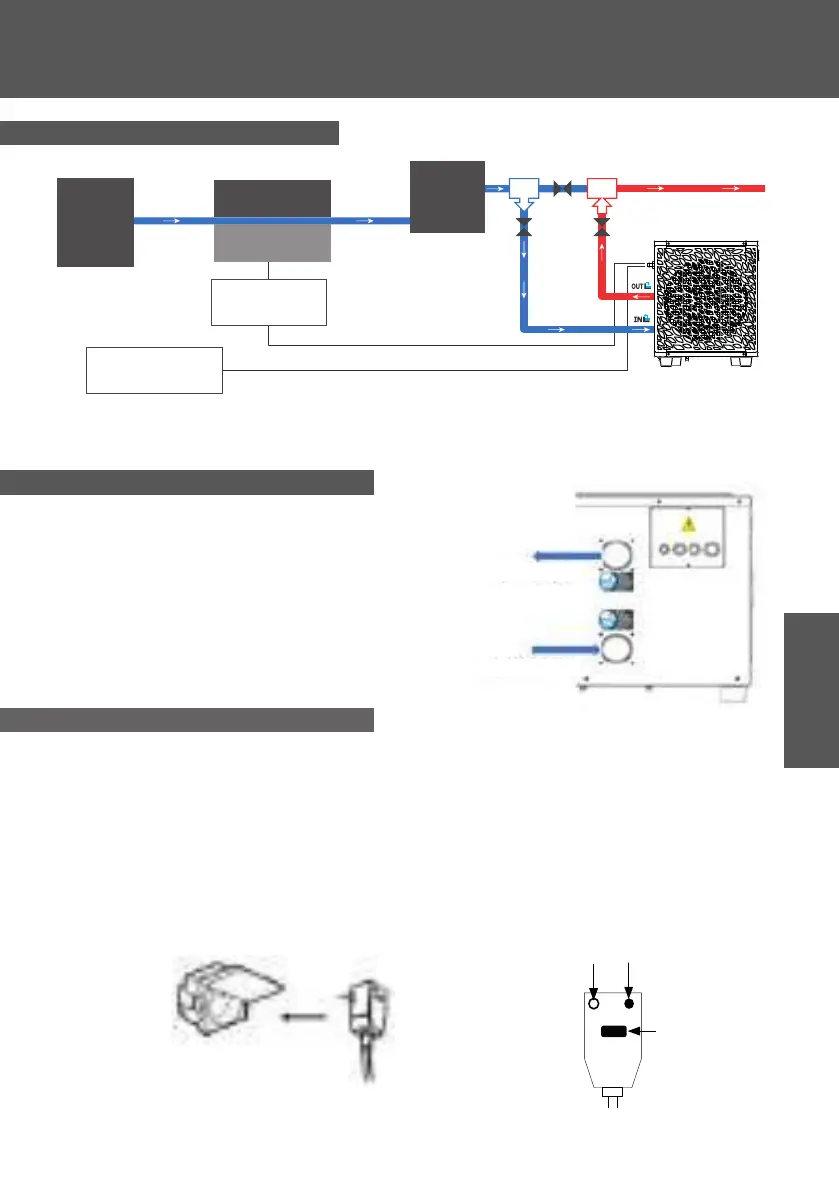 OUT

IN