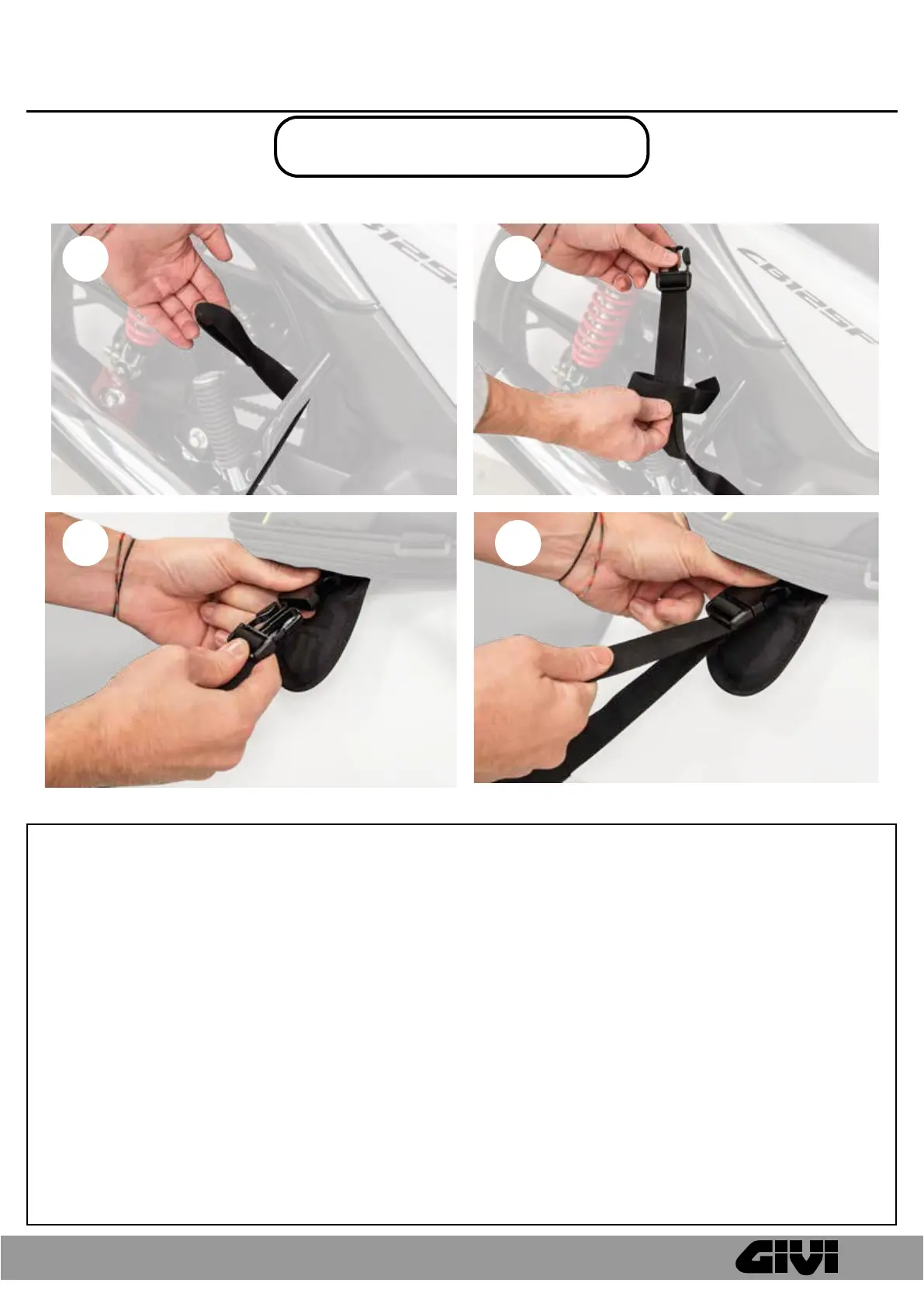 CB125F

CB125F

GIVI