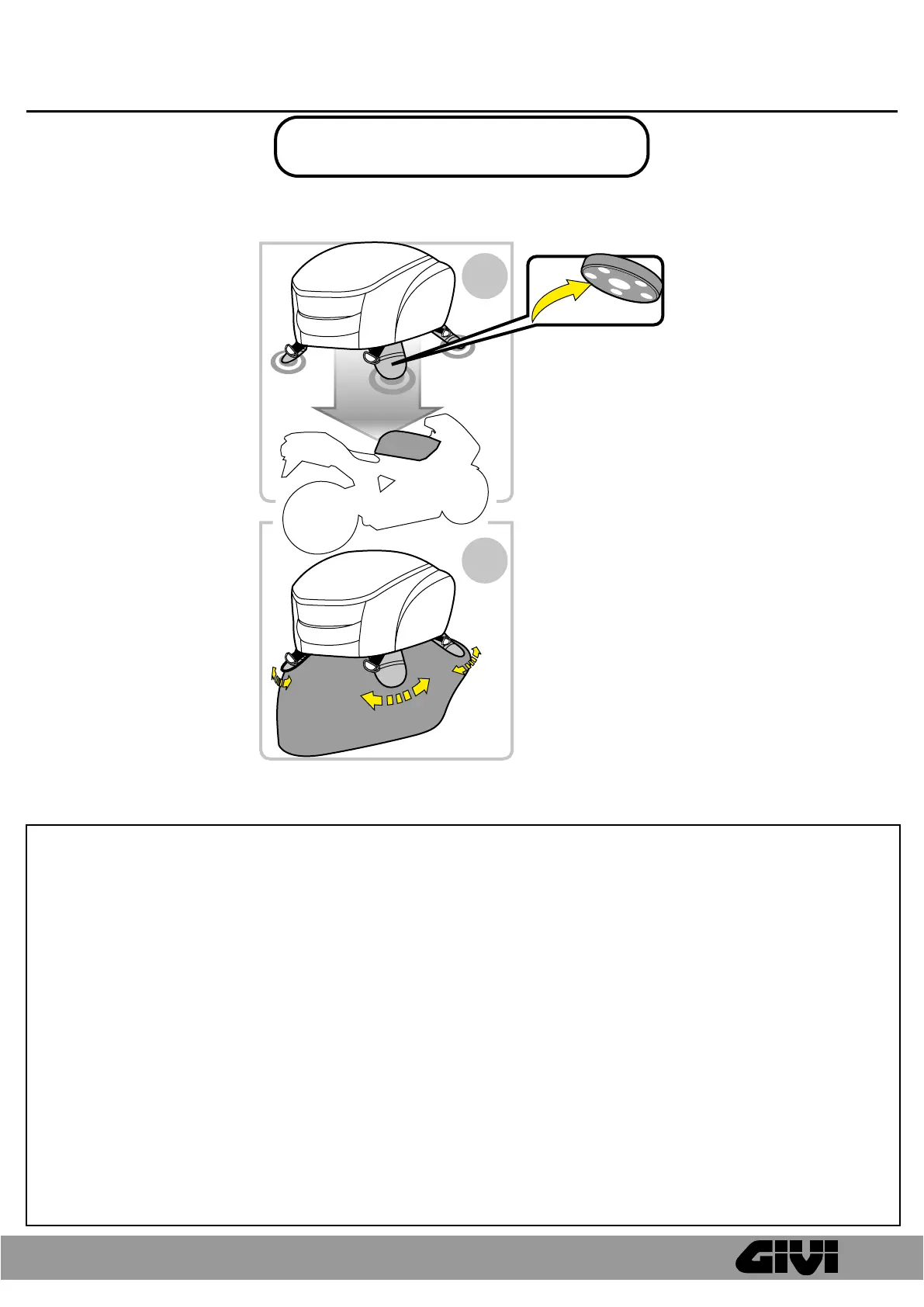 GIVI