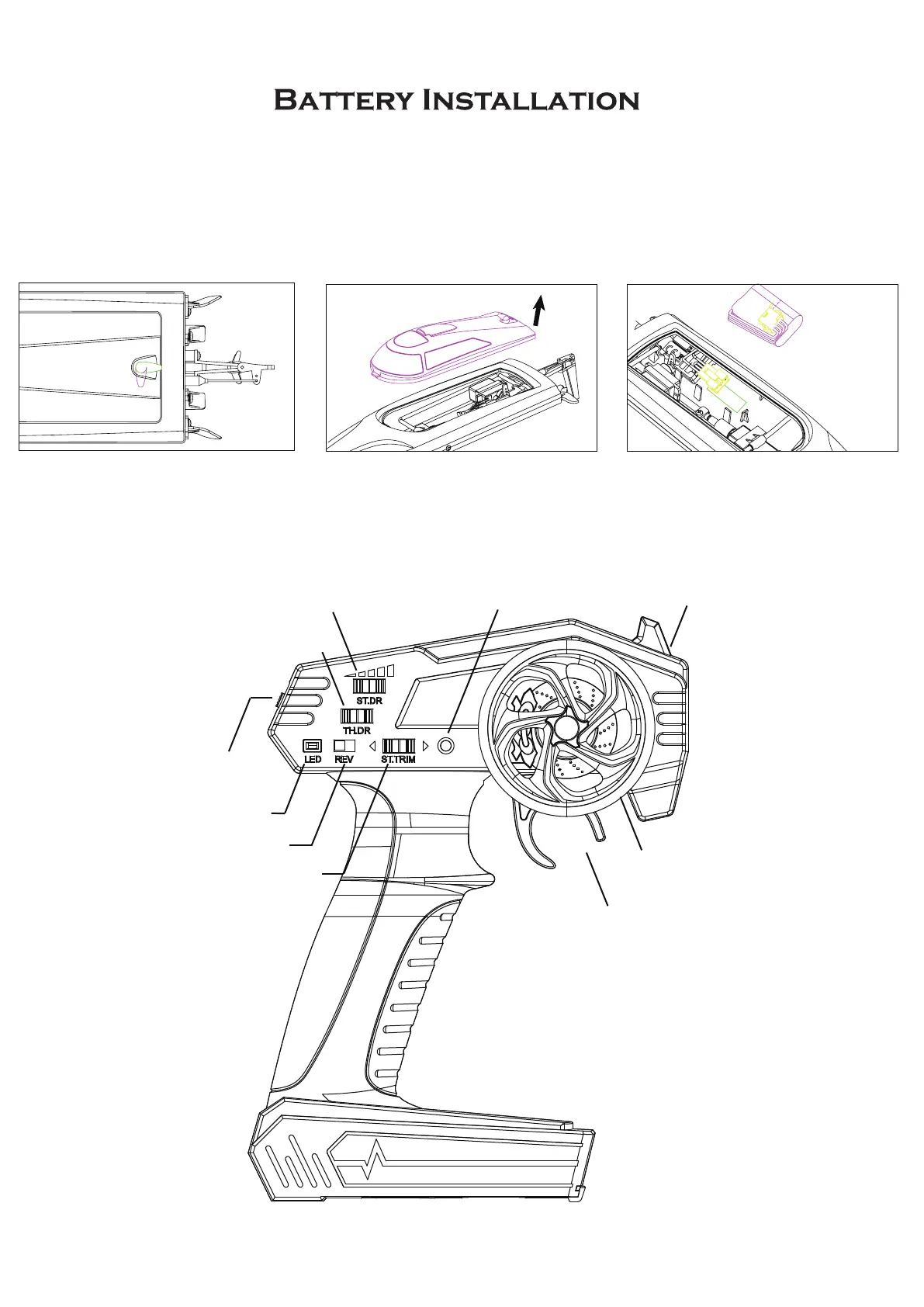 Battery Installation

ST.DR
TH.DR
LED
REV
ST.TRIM