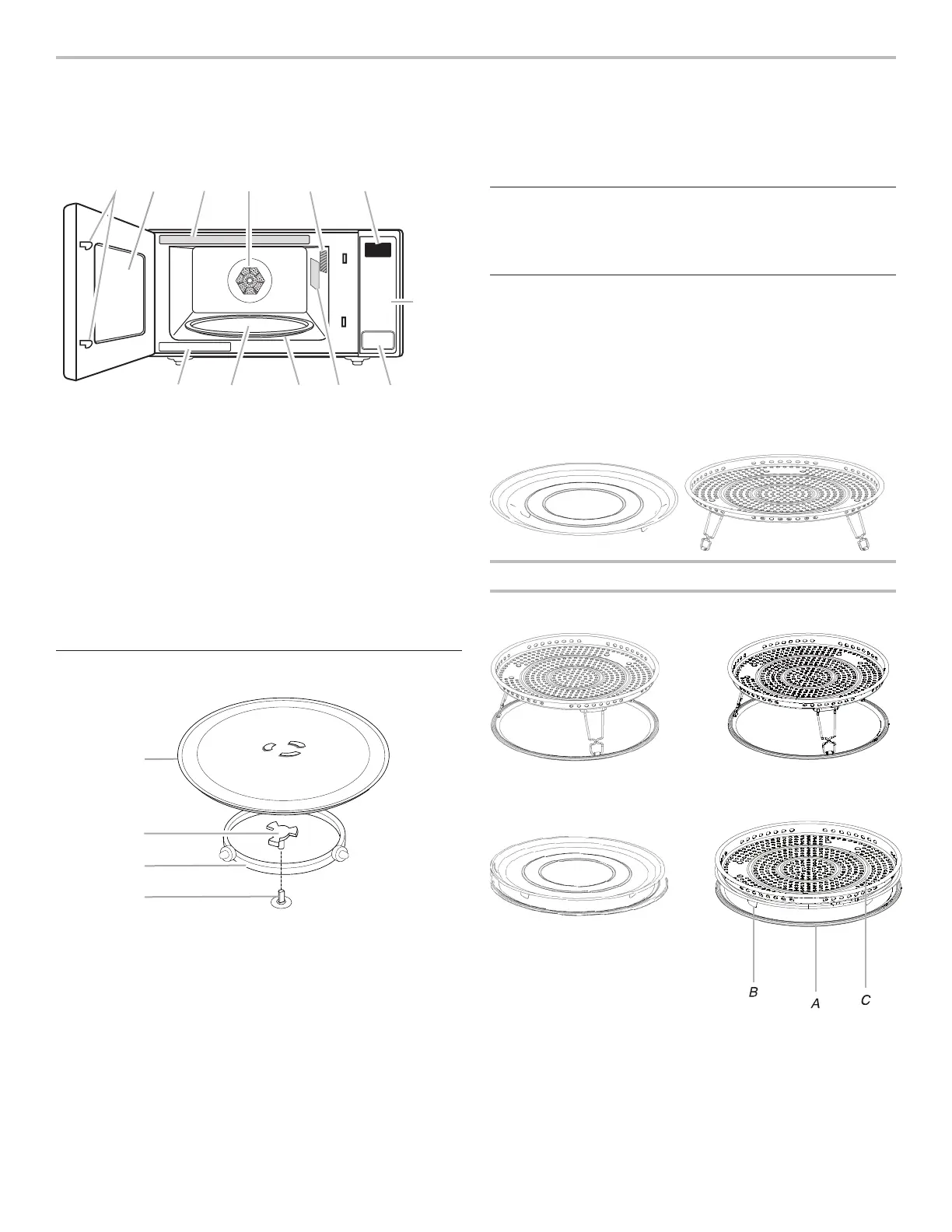 B

A

C