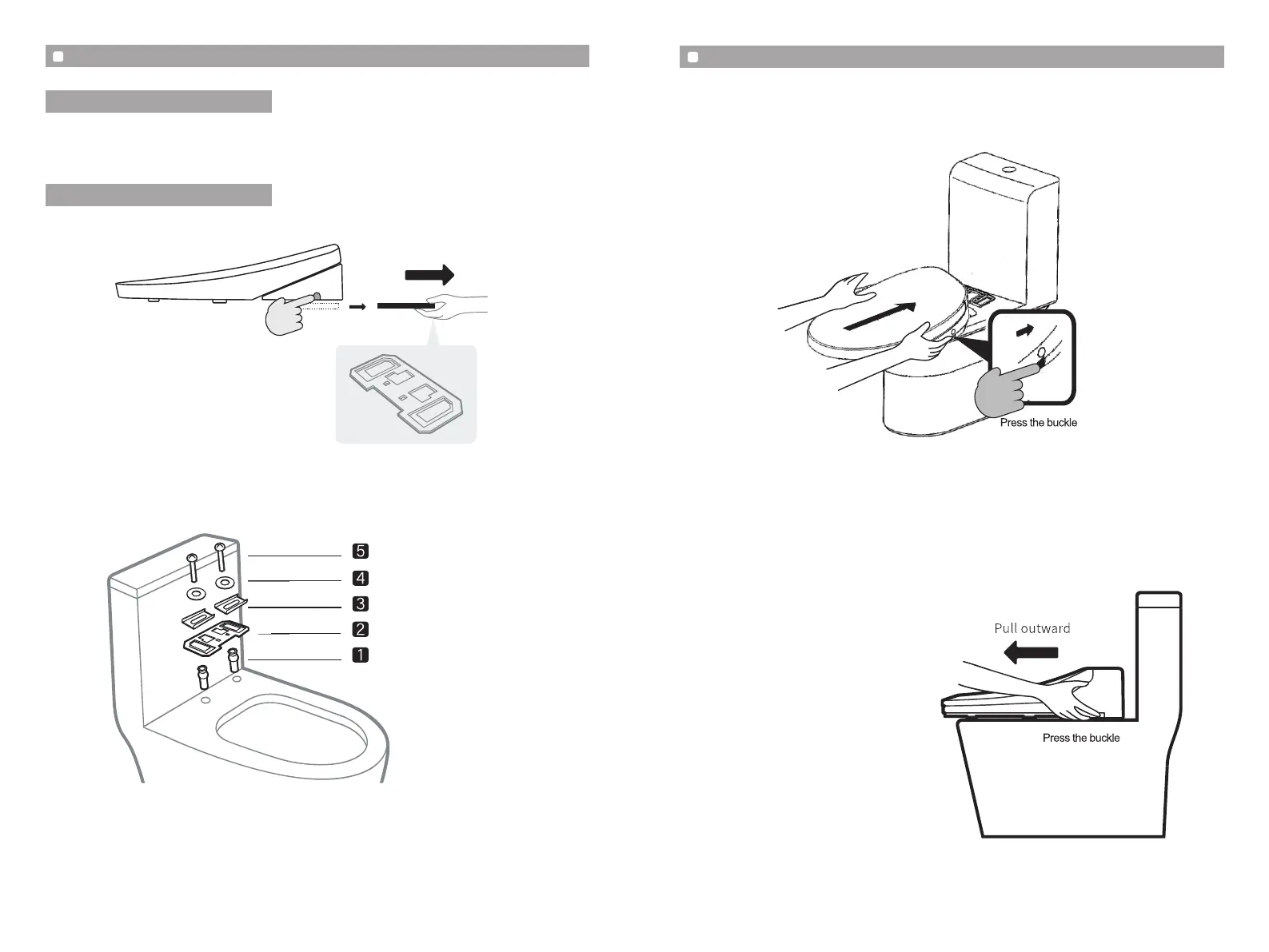 5
4
3
2
1

Press the buckle

Pull outward

Press the buckle