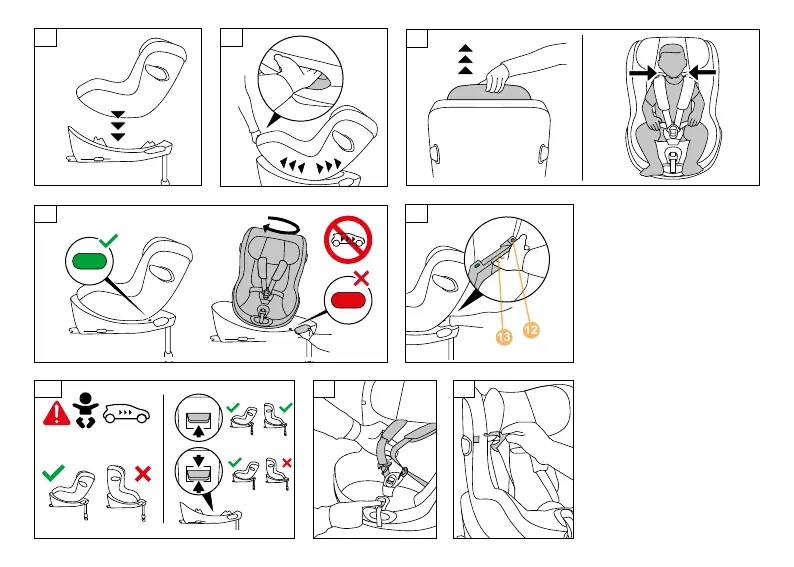 13
12