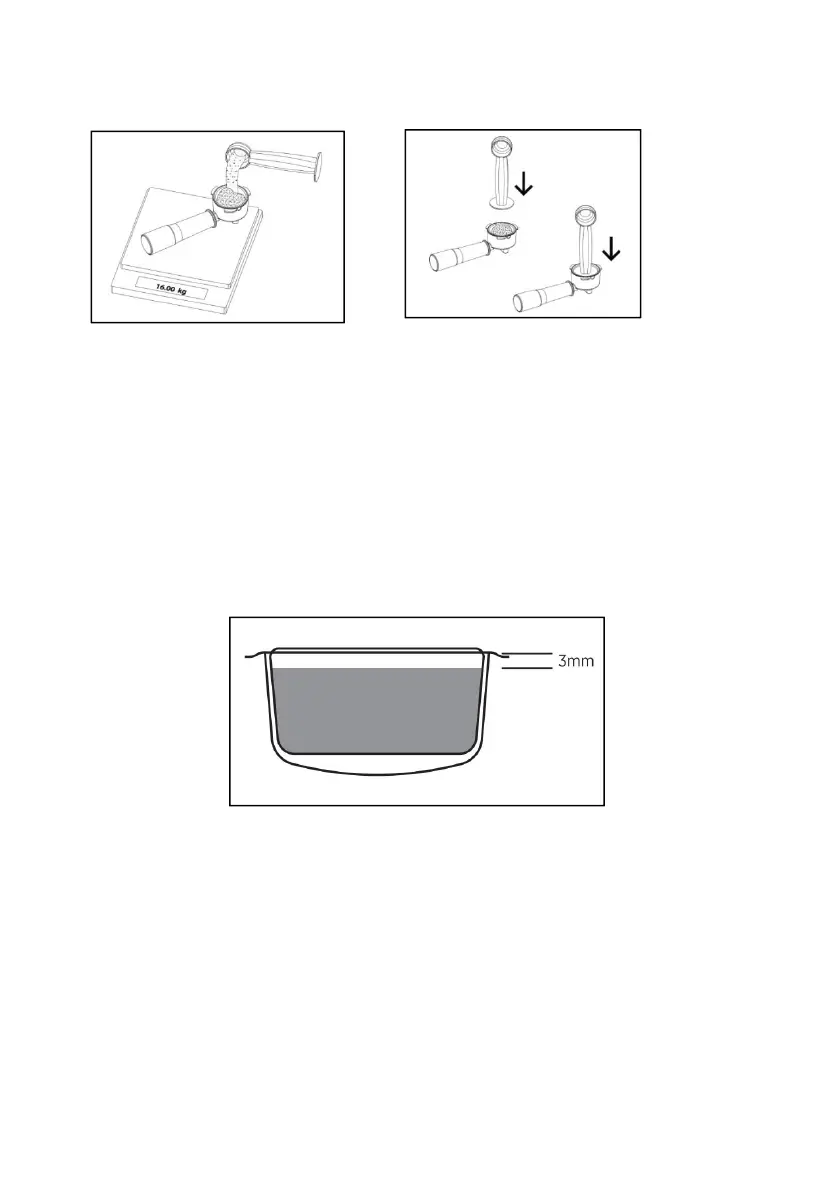 16.00 kg

3mm