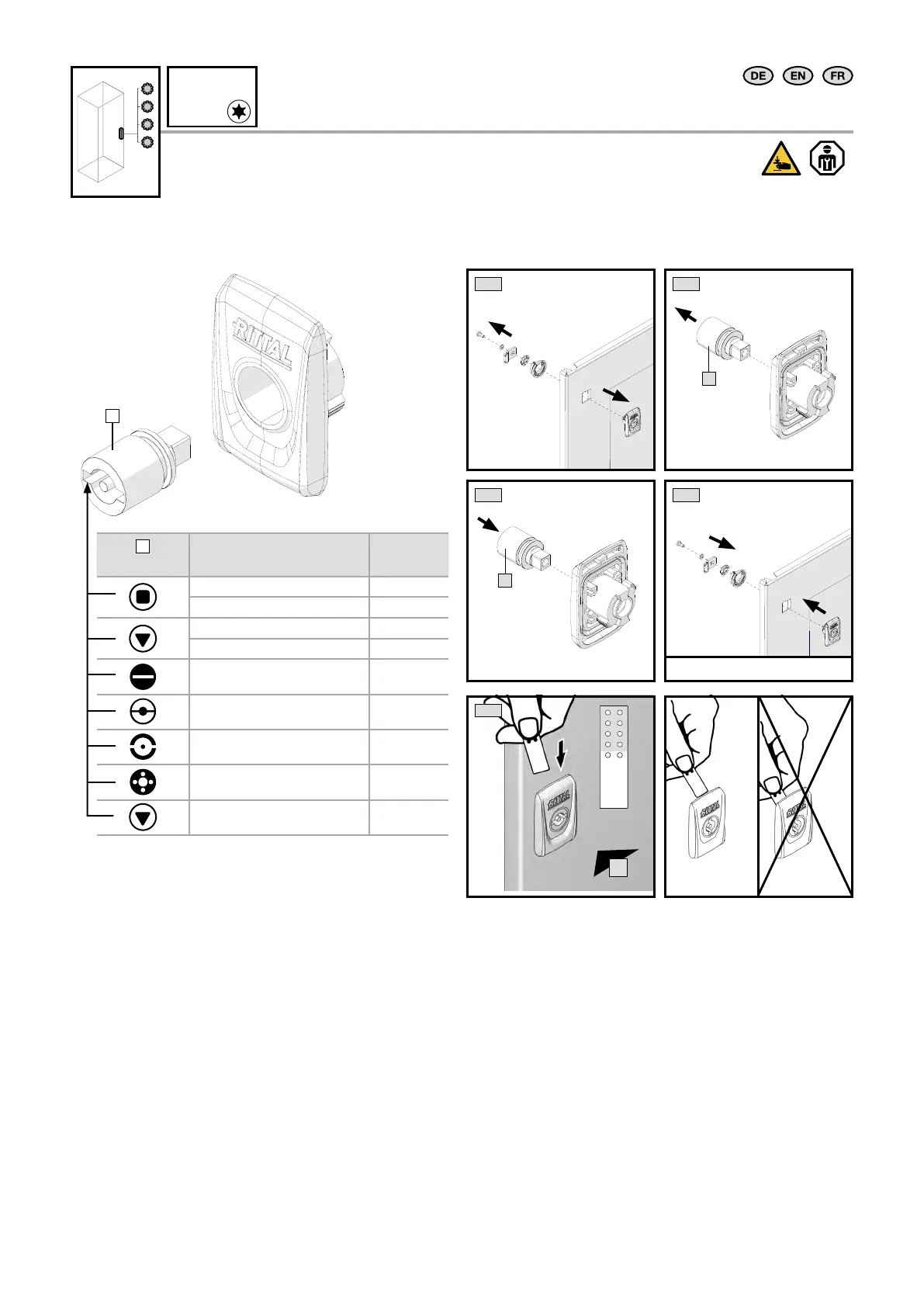 DE EN FR

RITTAL

RITTAL

RITTAL

RITTAL