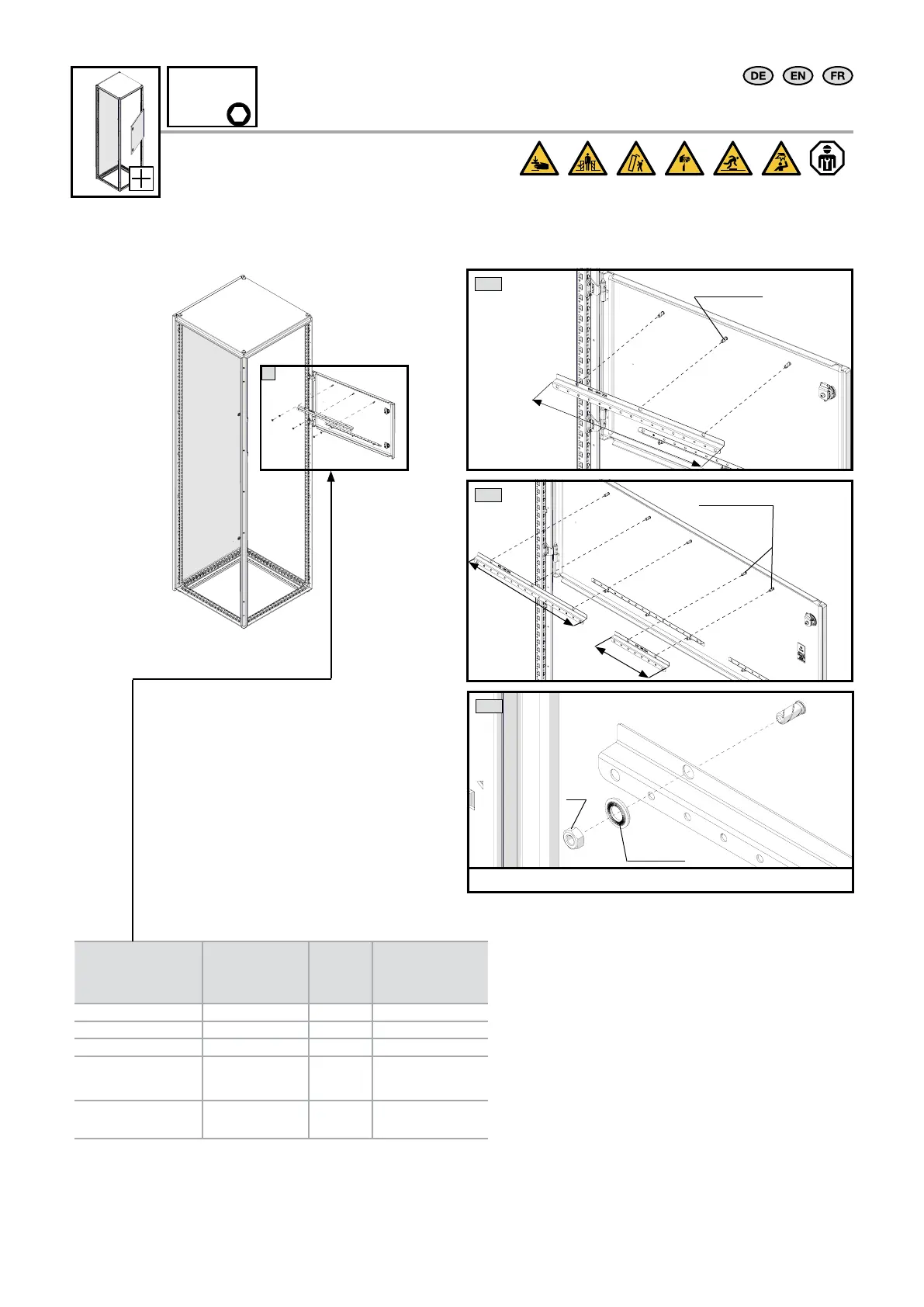 DE EN FR