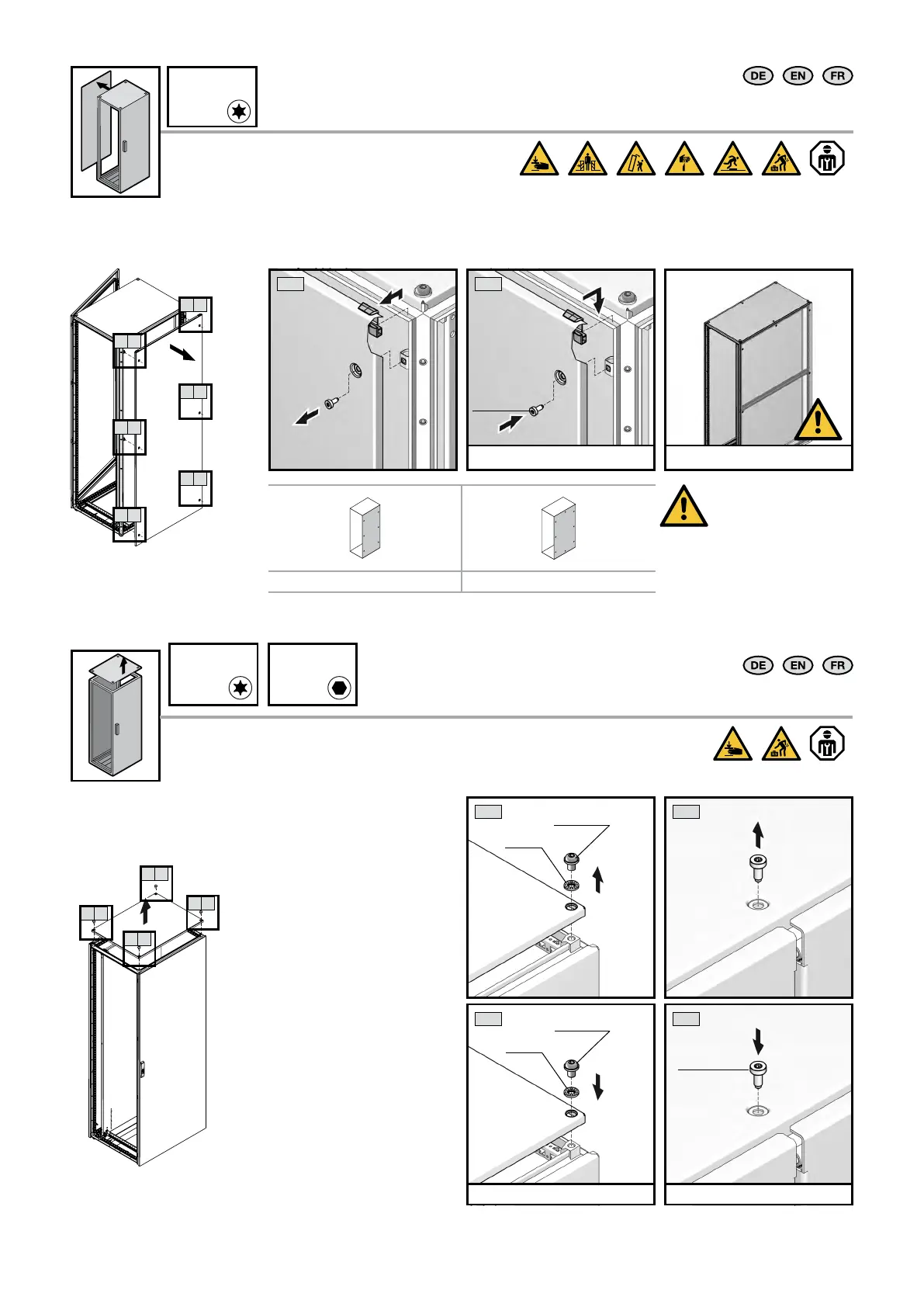 DE EN FR

DE EN FR