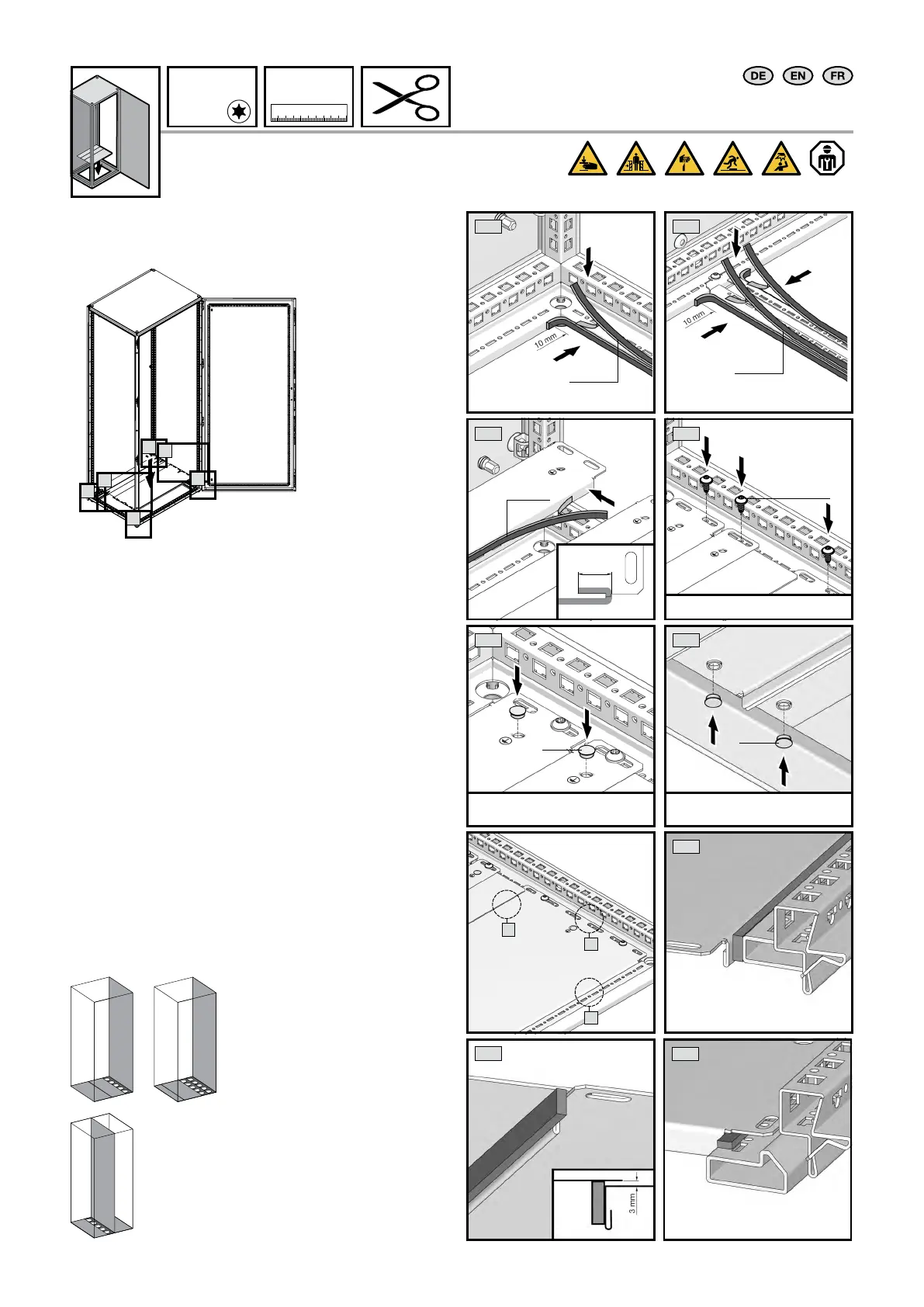 DE EN FR

10 mm

10 mm

3 mm