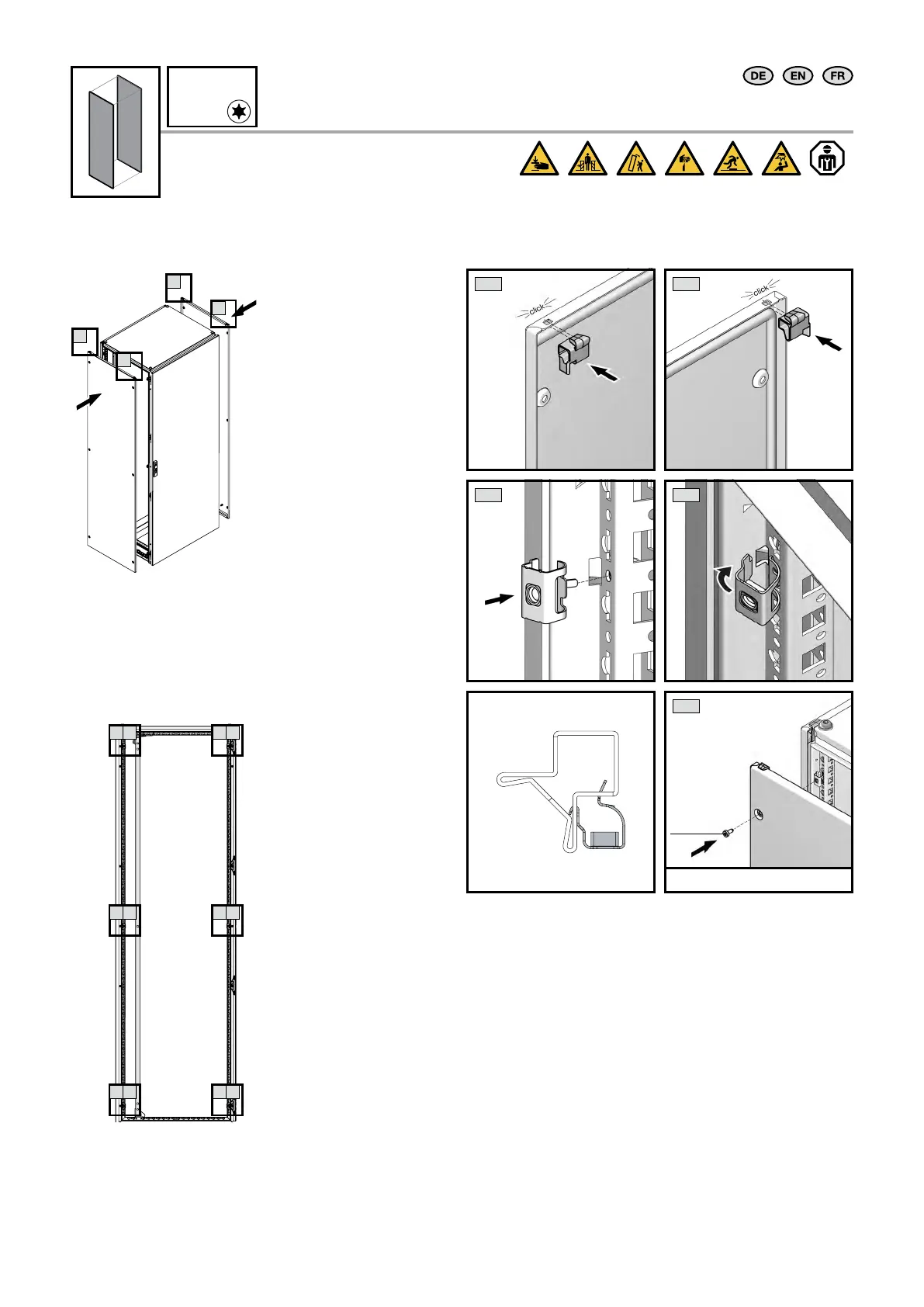 DE EN FR

click

click