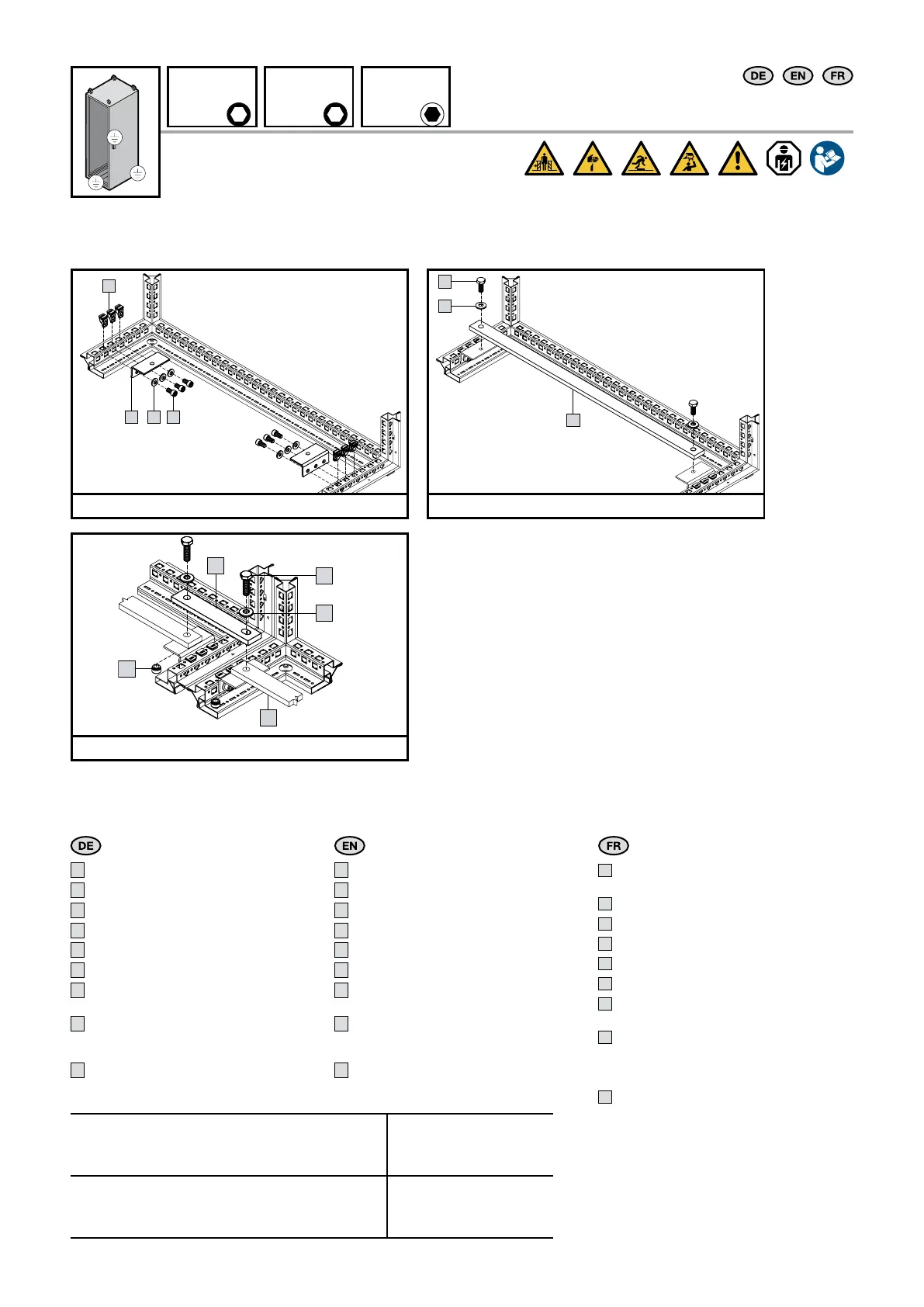 DE EN FR

DE

EN

FR