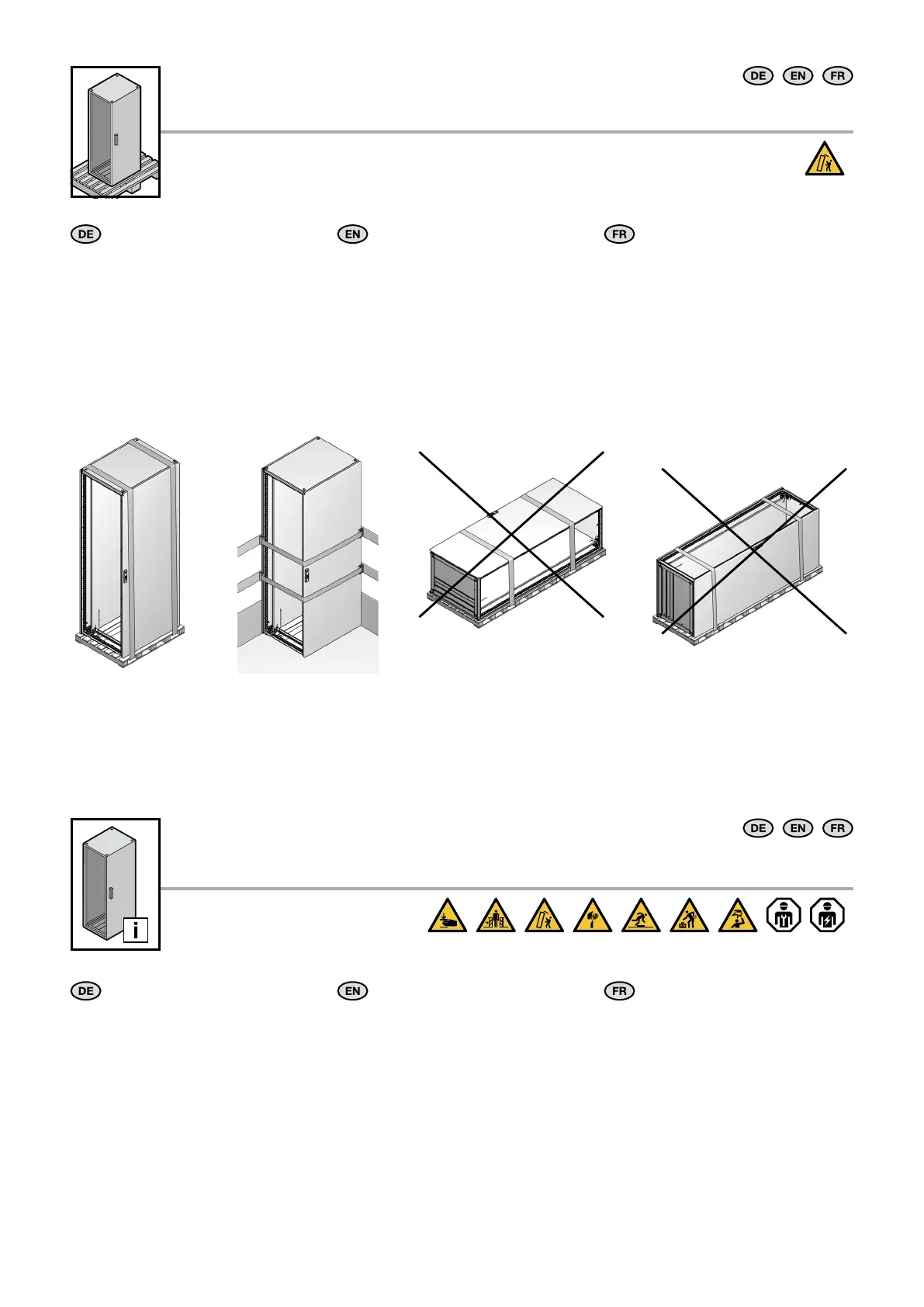 DE EN FR

DE EN FR

DE EN FR

i

DE EN FR