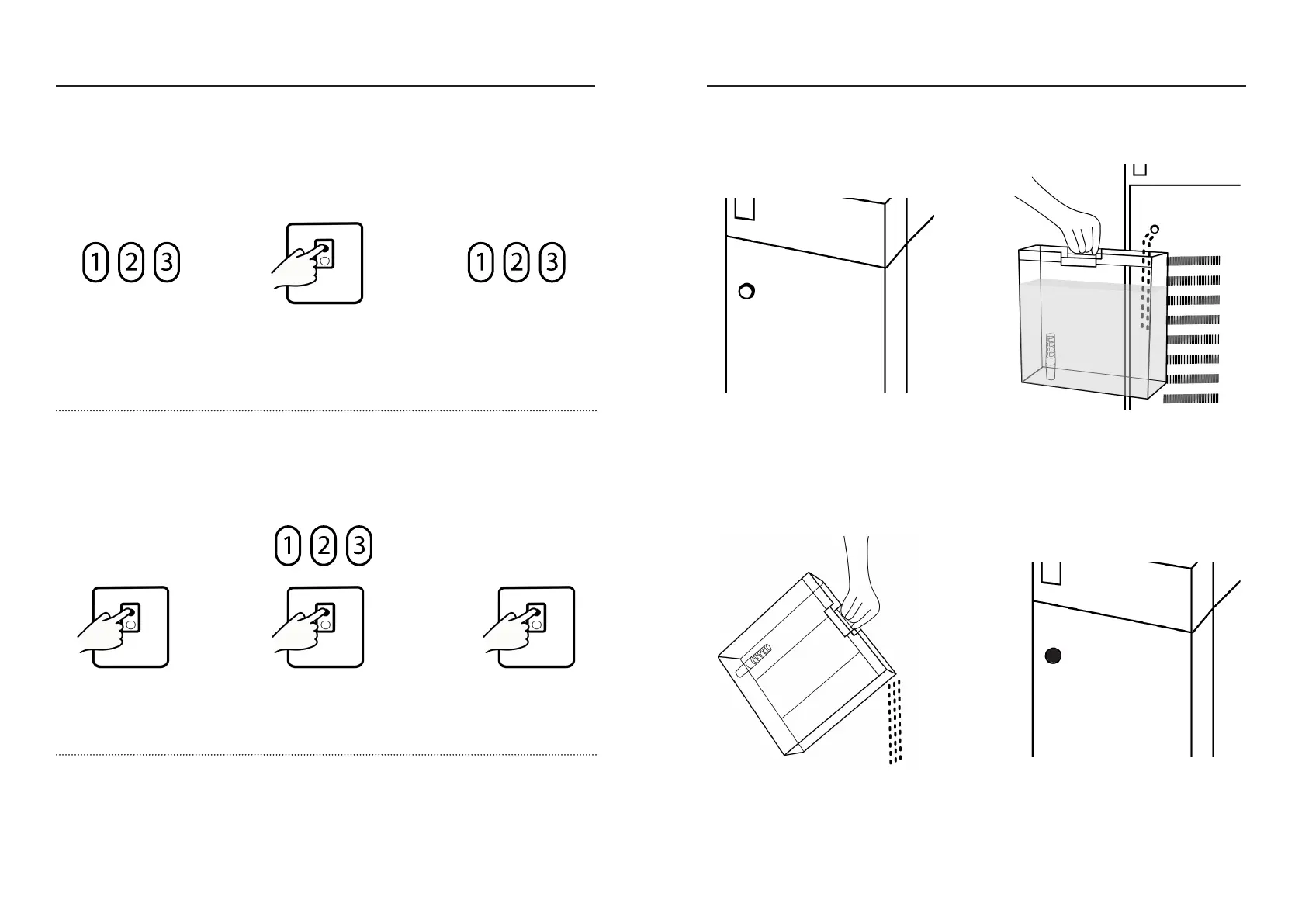 1 2 3

1 2 3

1 2 3