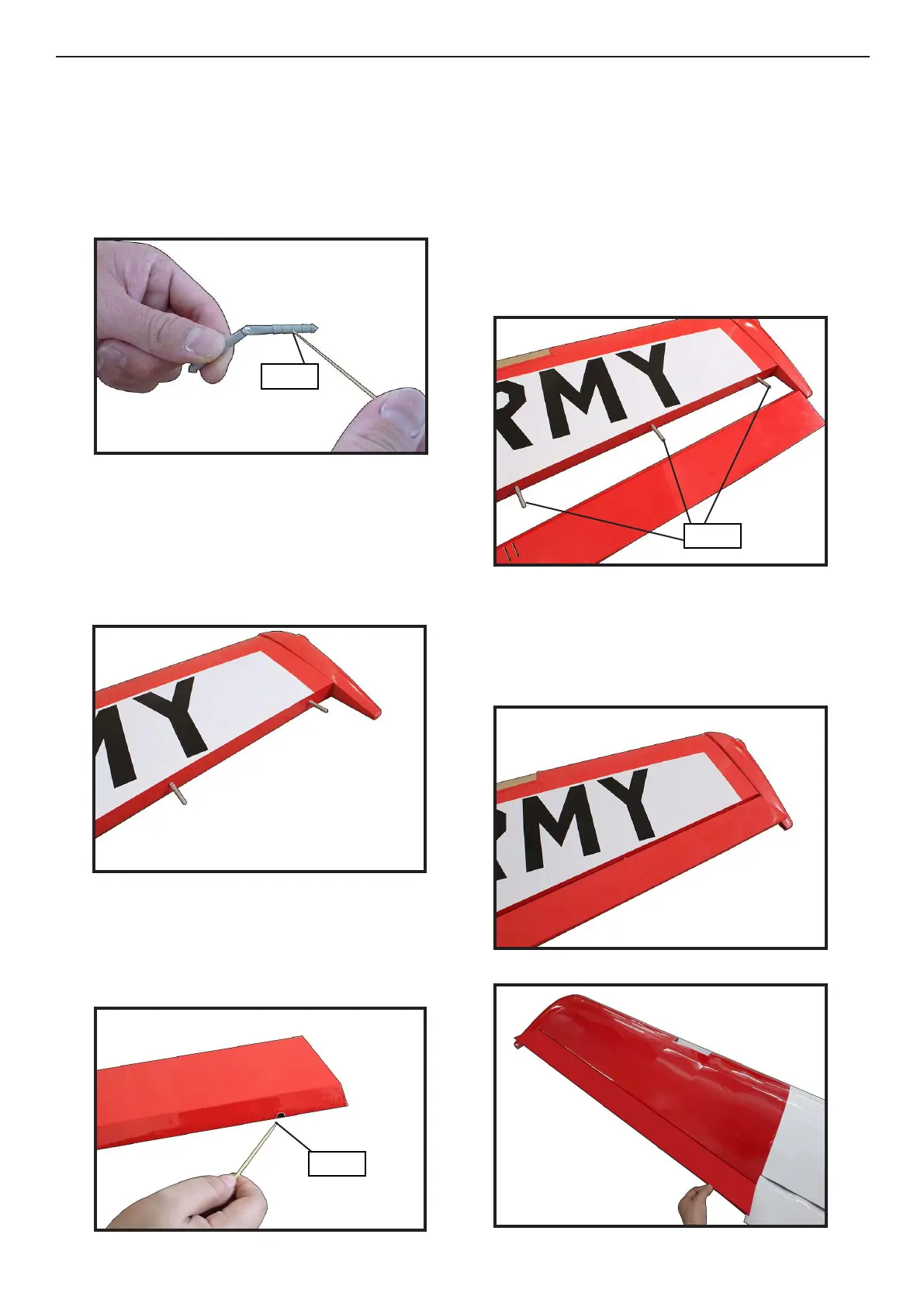 RMY

MY

RMY