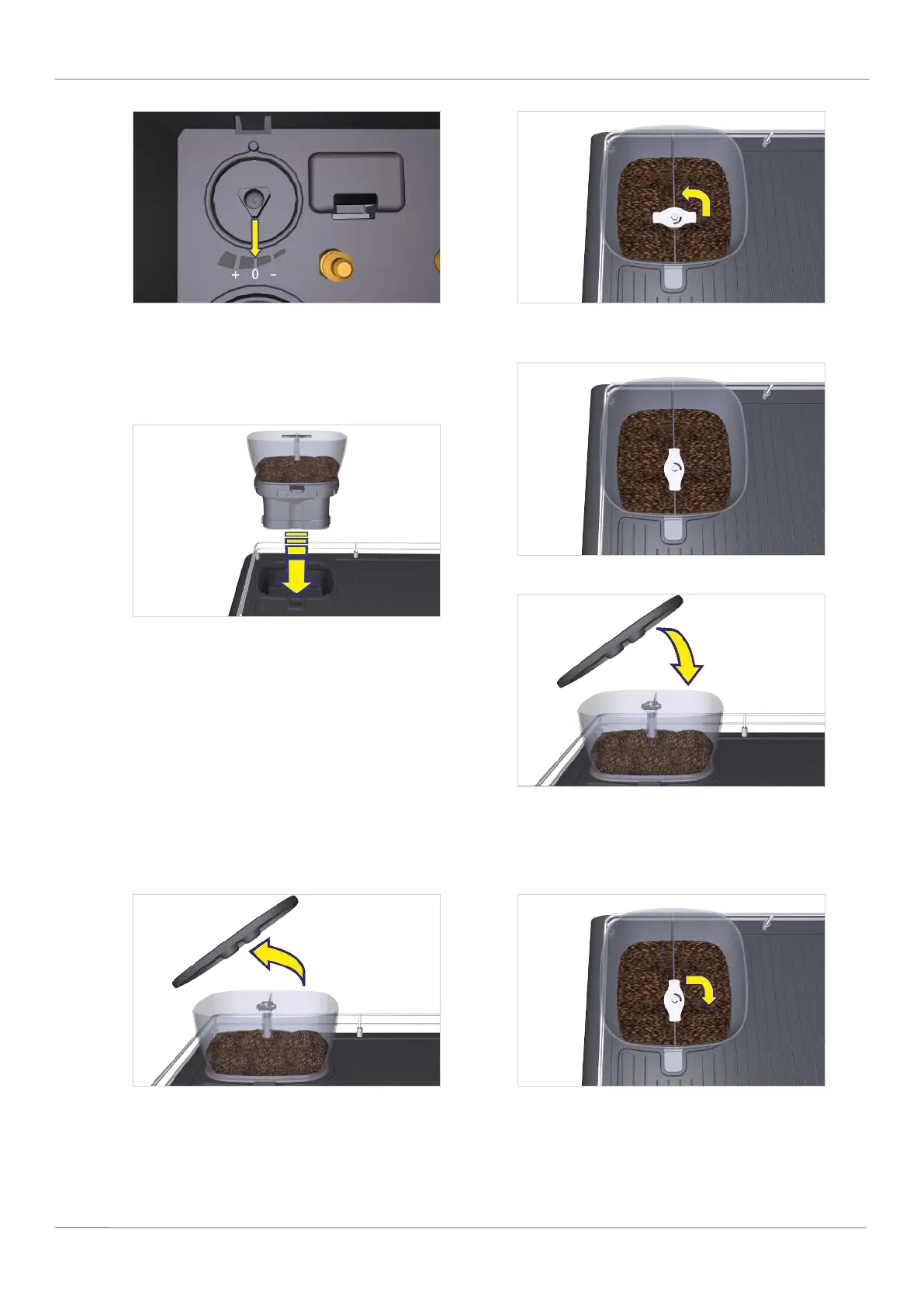 + 0 -