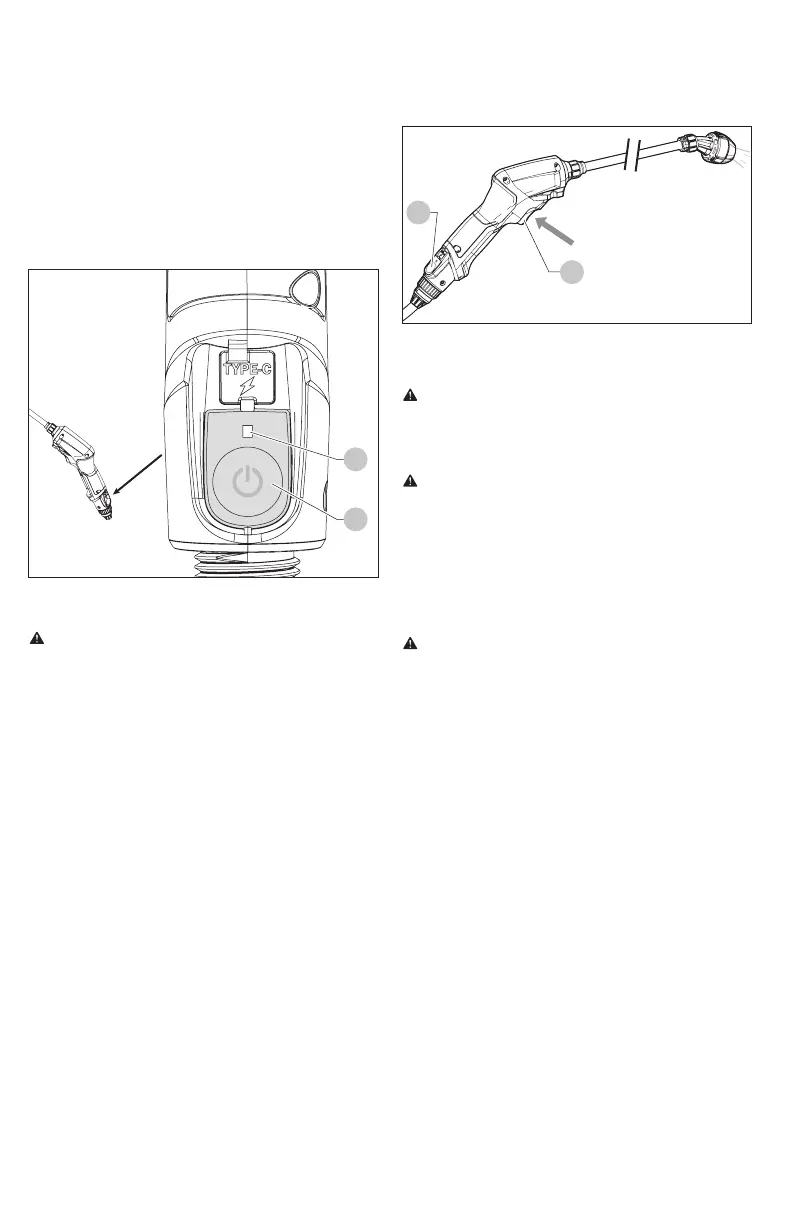 TYPE-C