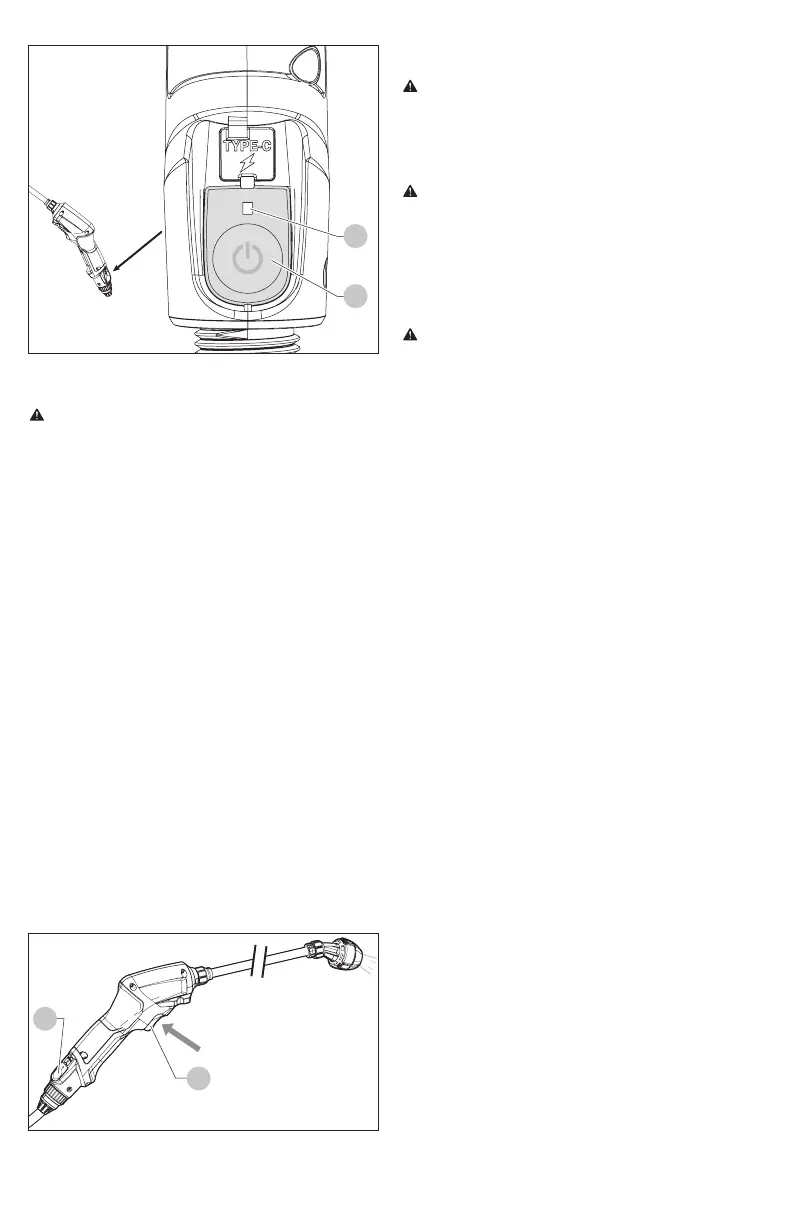 TYPE-C