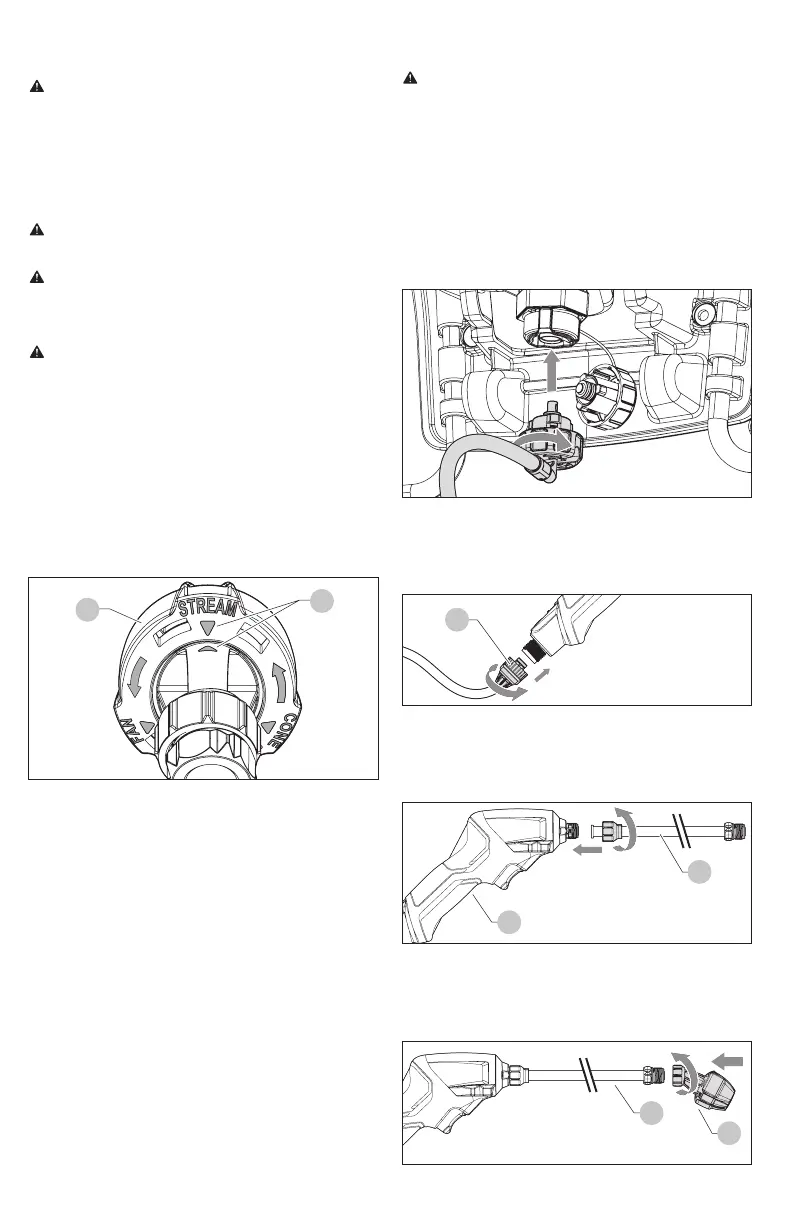 STREAM

FAN

CONE