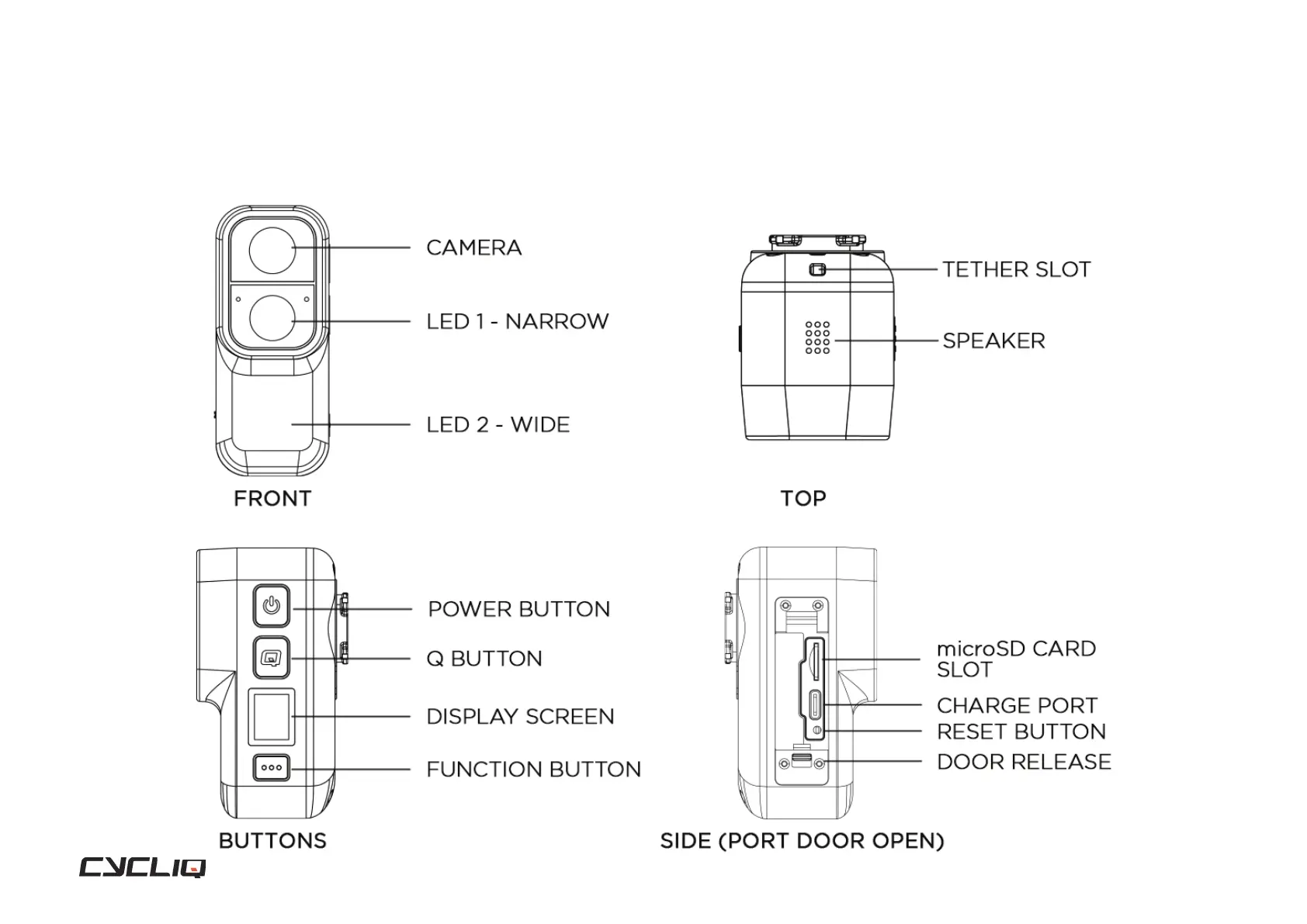 CAMERA

LED 1 - NARROW

LED 2 - WIDE

FRONT

TETHER SLOT

SPEAKER

TOP

POWER BUTTON

Q BUTTON

DISPLAY SCREEN

FUNCTION BUTTON

BUTTONS

microSD CARD SLOT

CHARGE PORT

RESET BUTTON

DOOR RELEASE

SIDE (PORT DOOR OPEN)

CYCLIQ