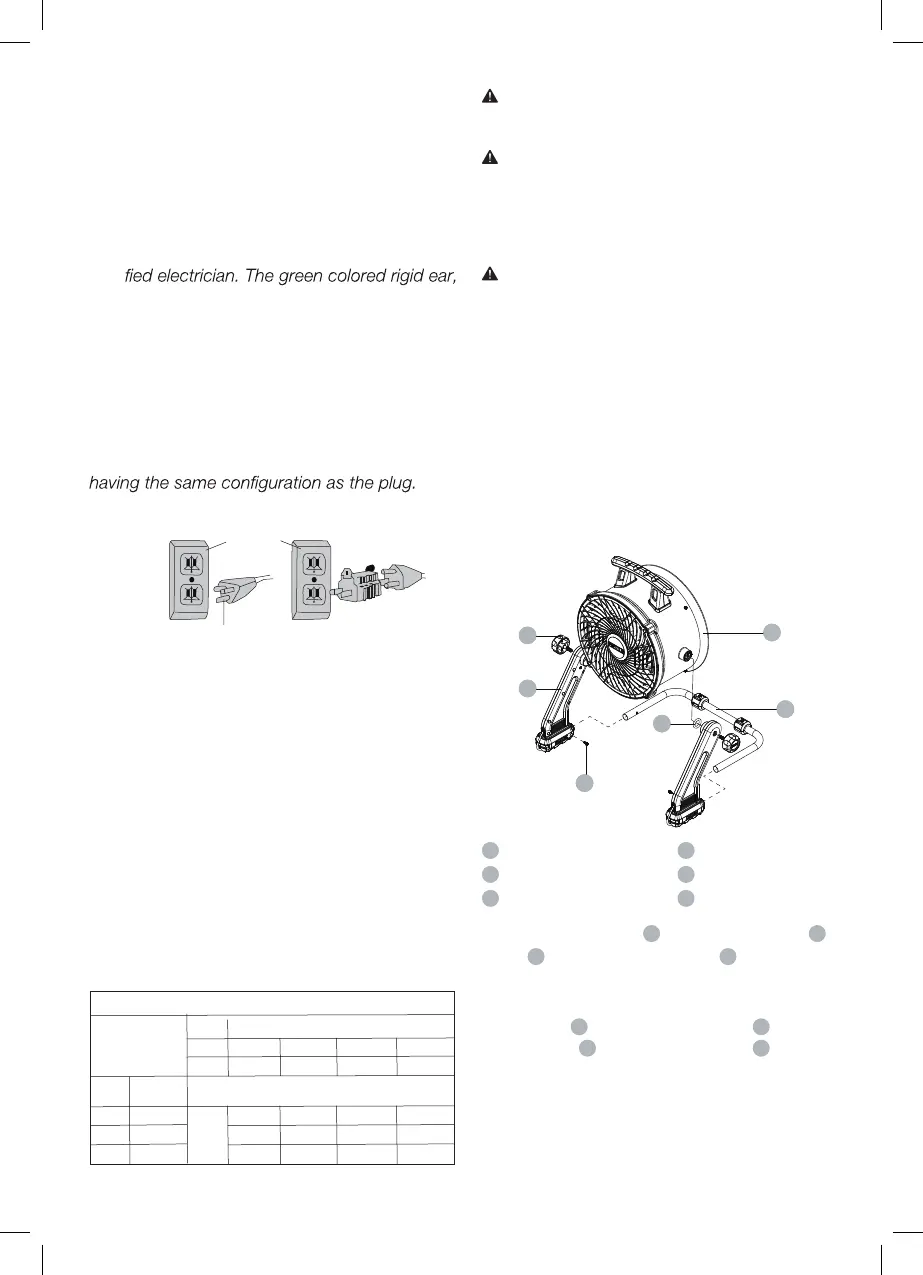 fied electrician. The green colored rigid ear,

having the same configuration as the plug.