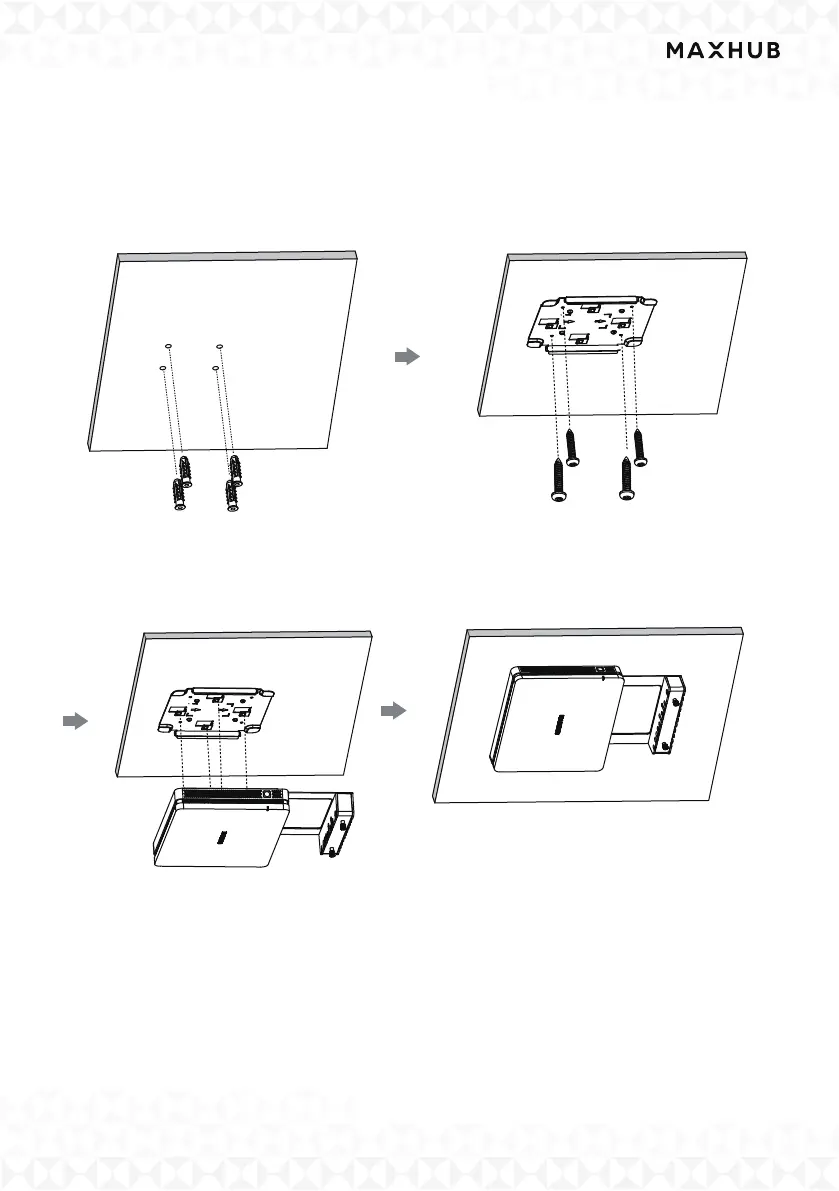 MAXHUB