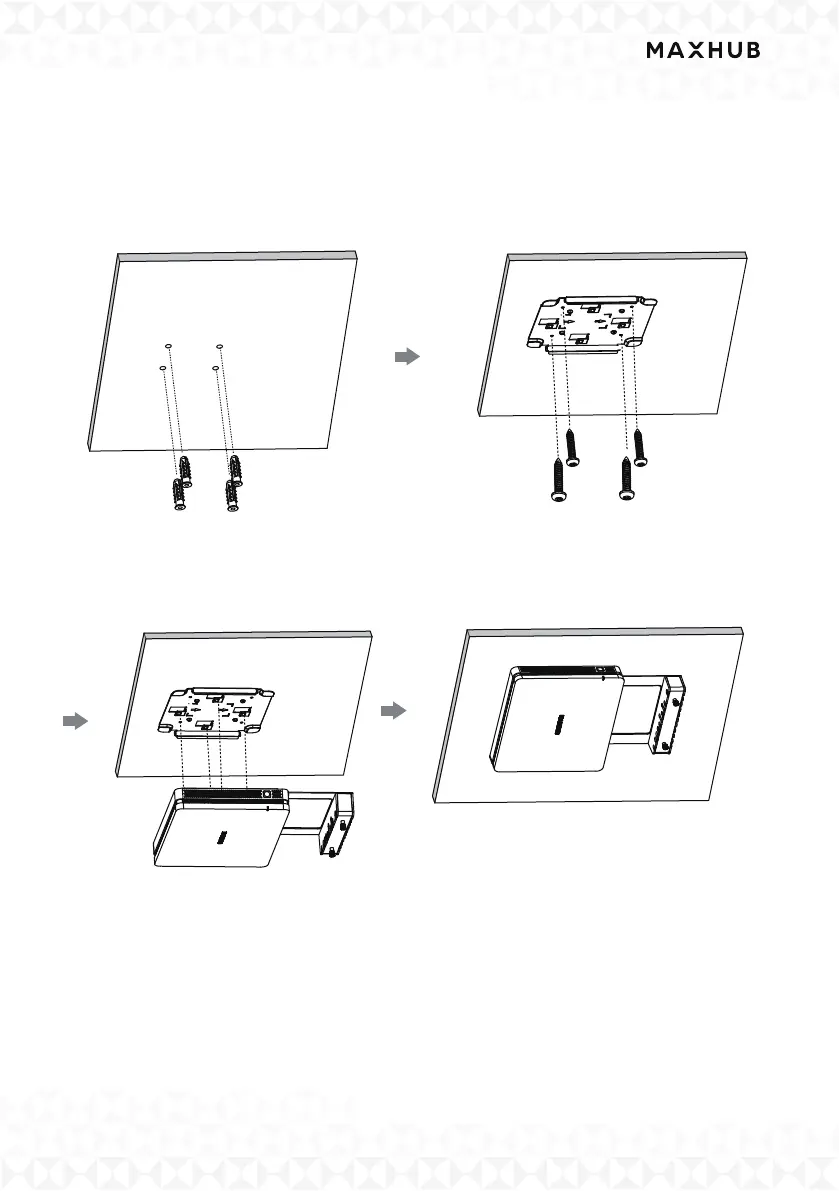 MAXHUB