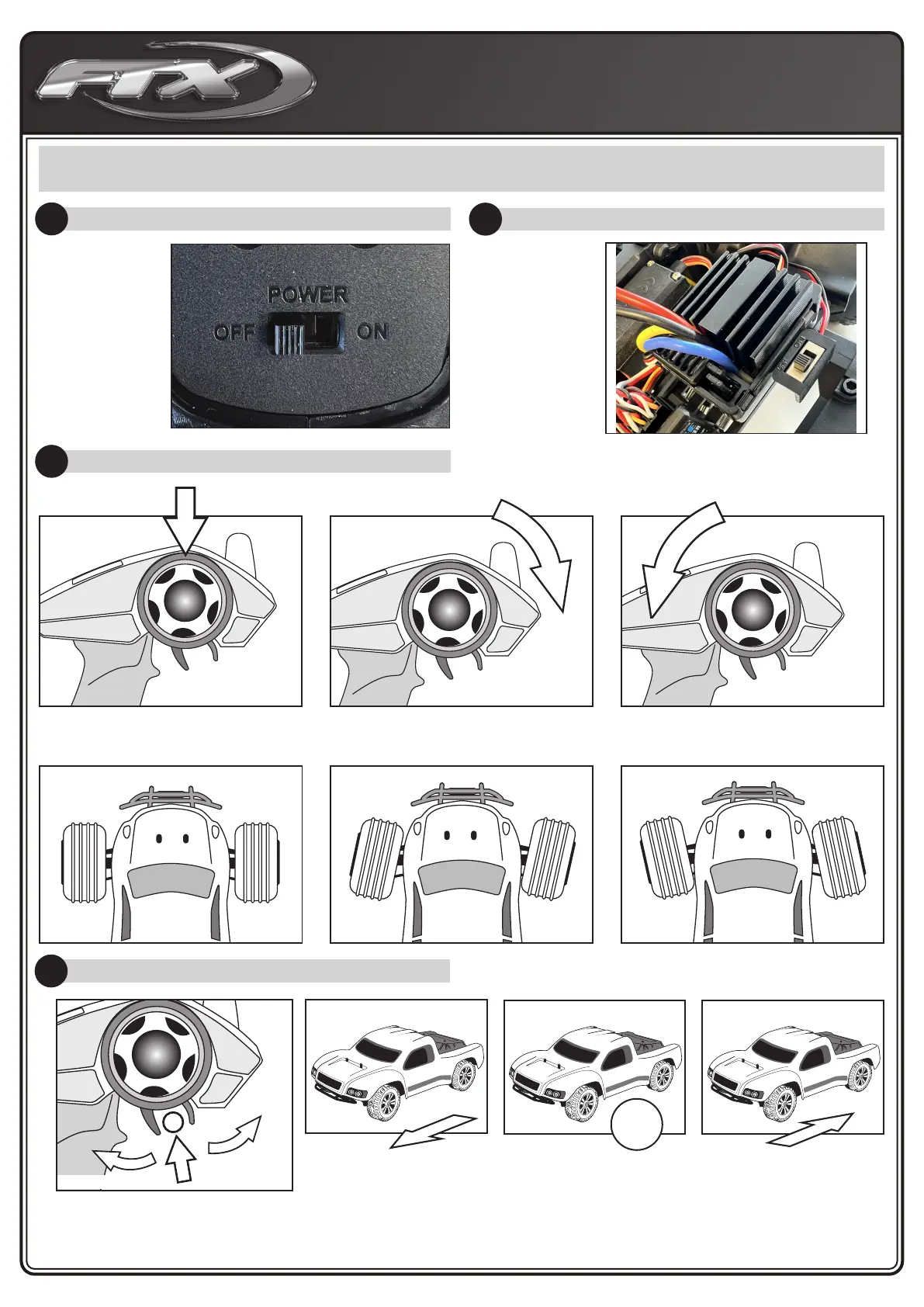 FTX

POWER
OFF ON