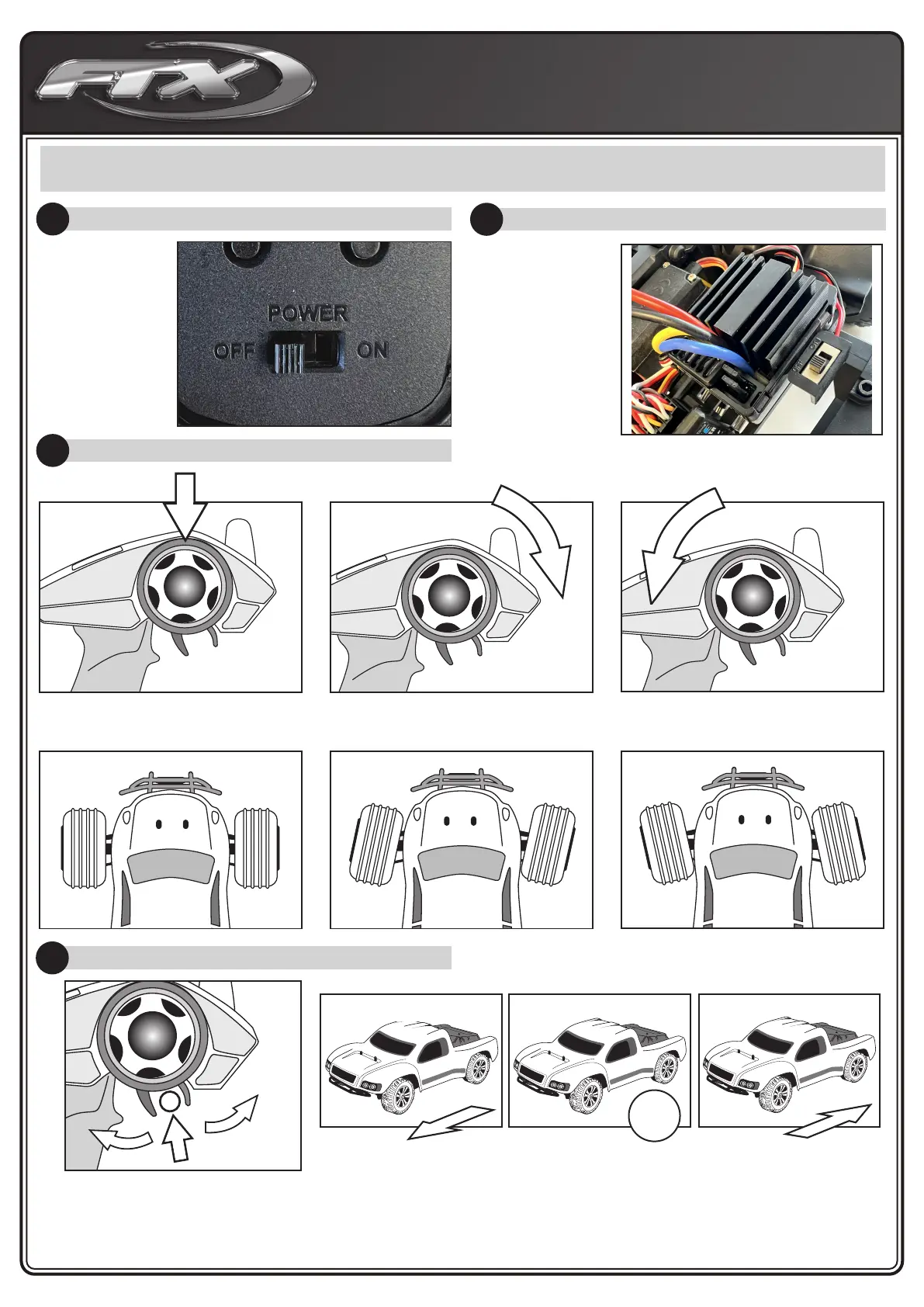 FTX

POWER
OFF ON