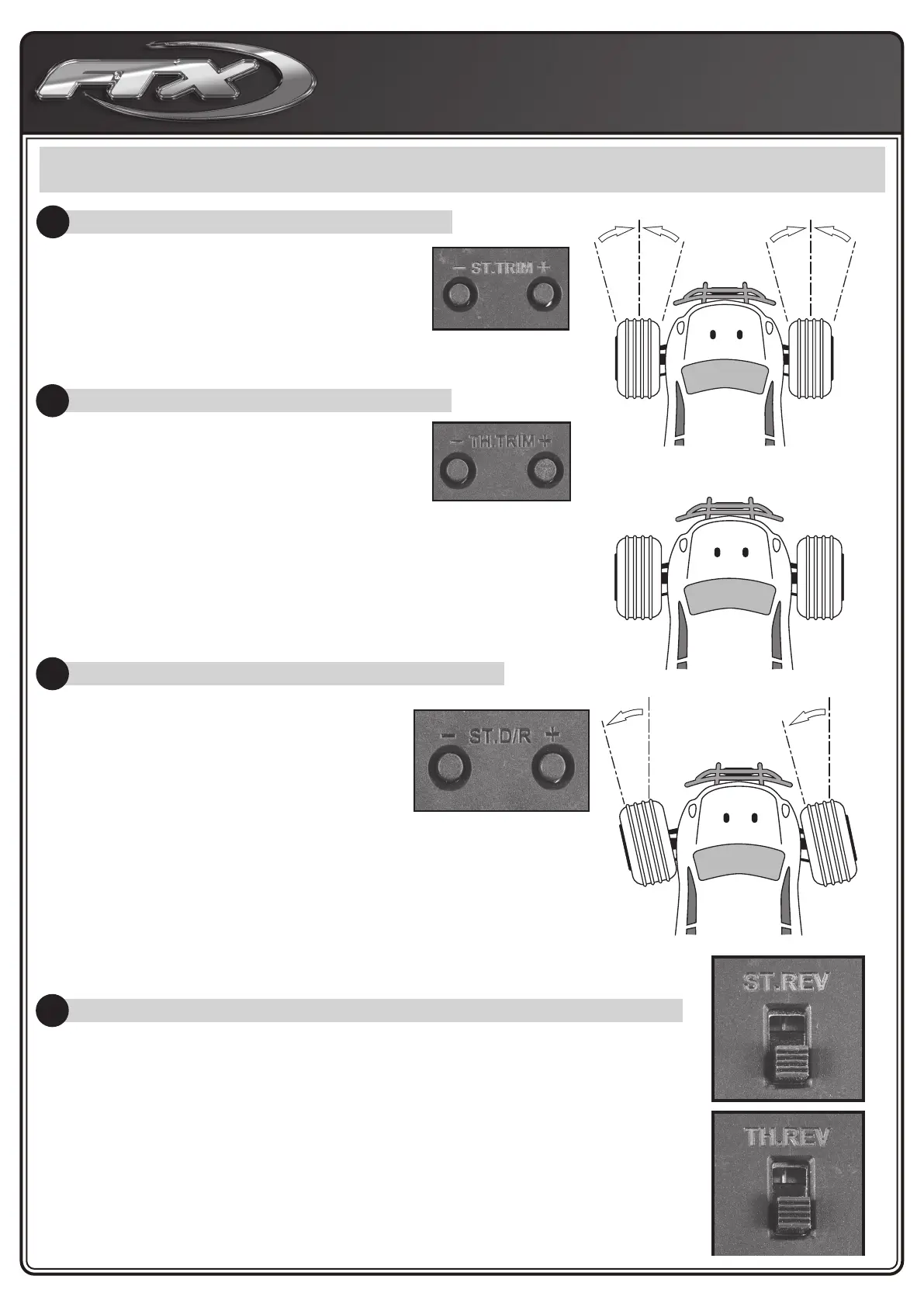 FTX

− ST.TRIM +

− TH.TRIM +

− ST.D/R +

ST.REV

TH.REV