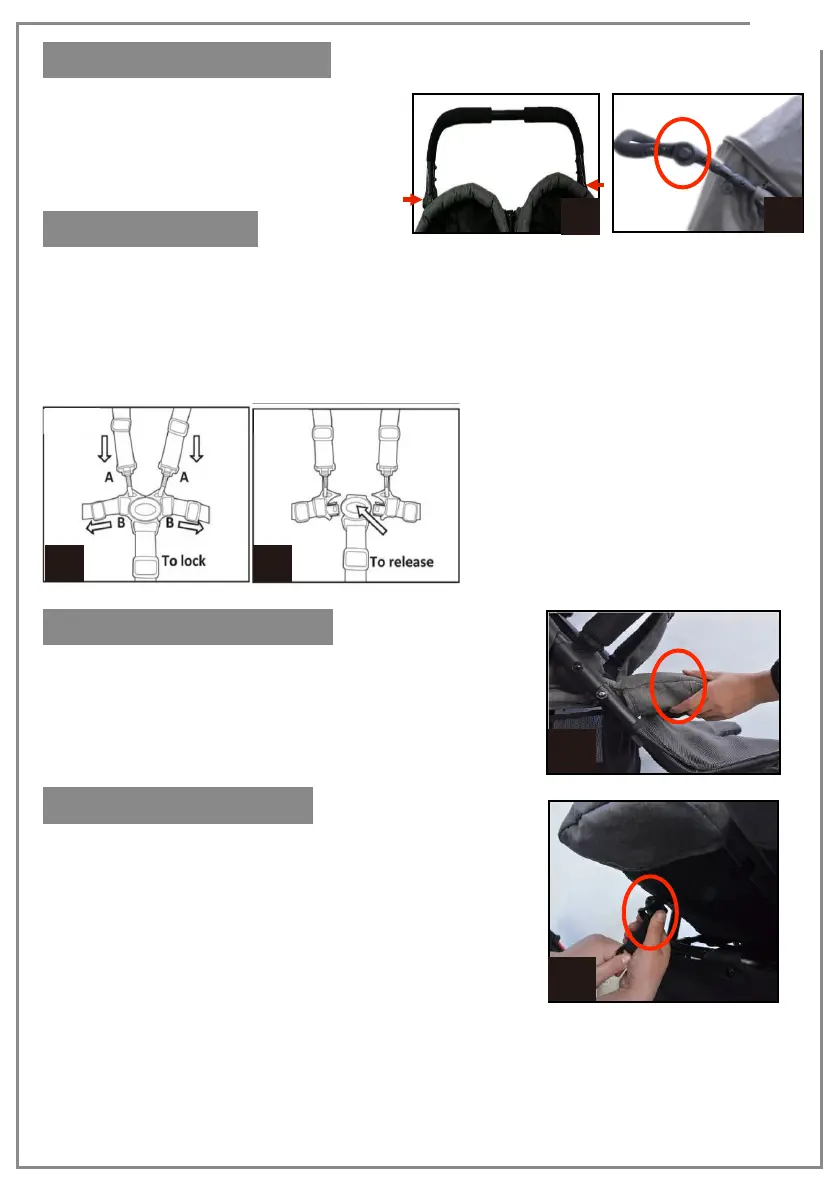 A
A
B
B
To lock
To release