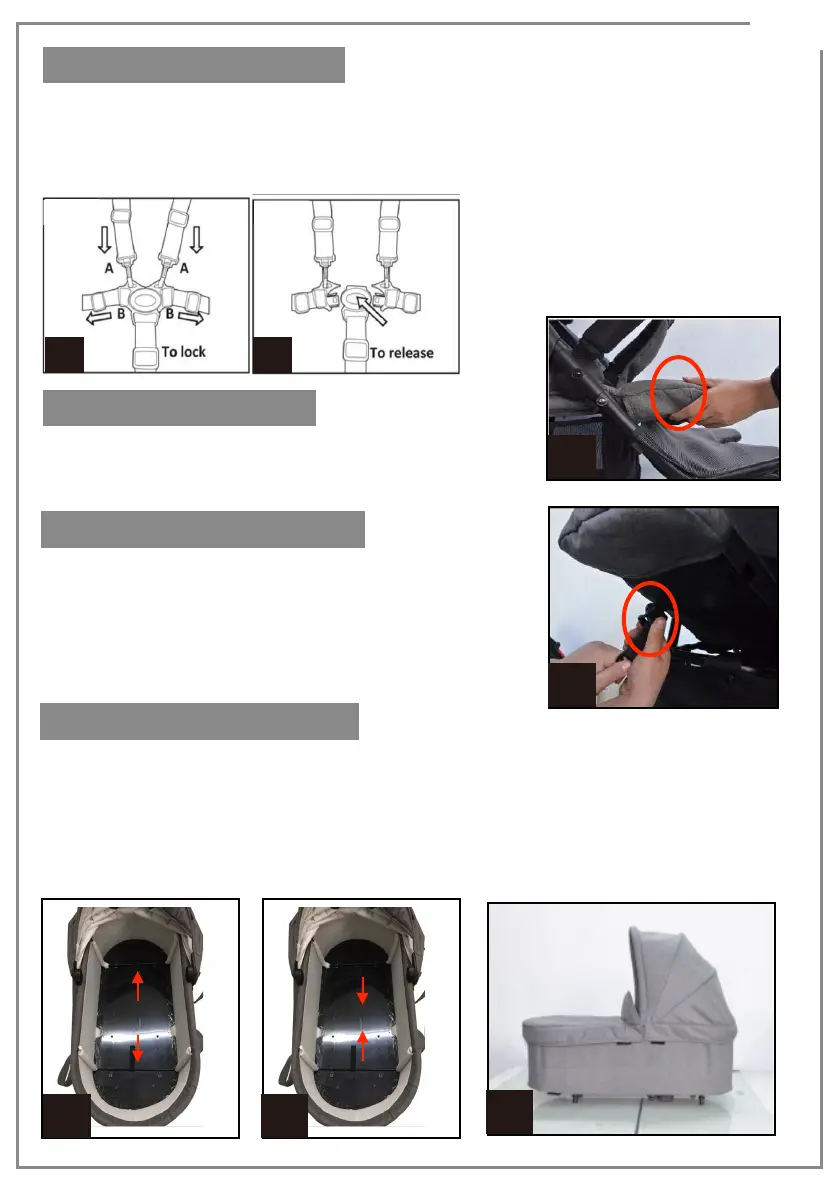 A
A
B
B
To lock
To release