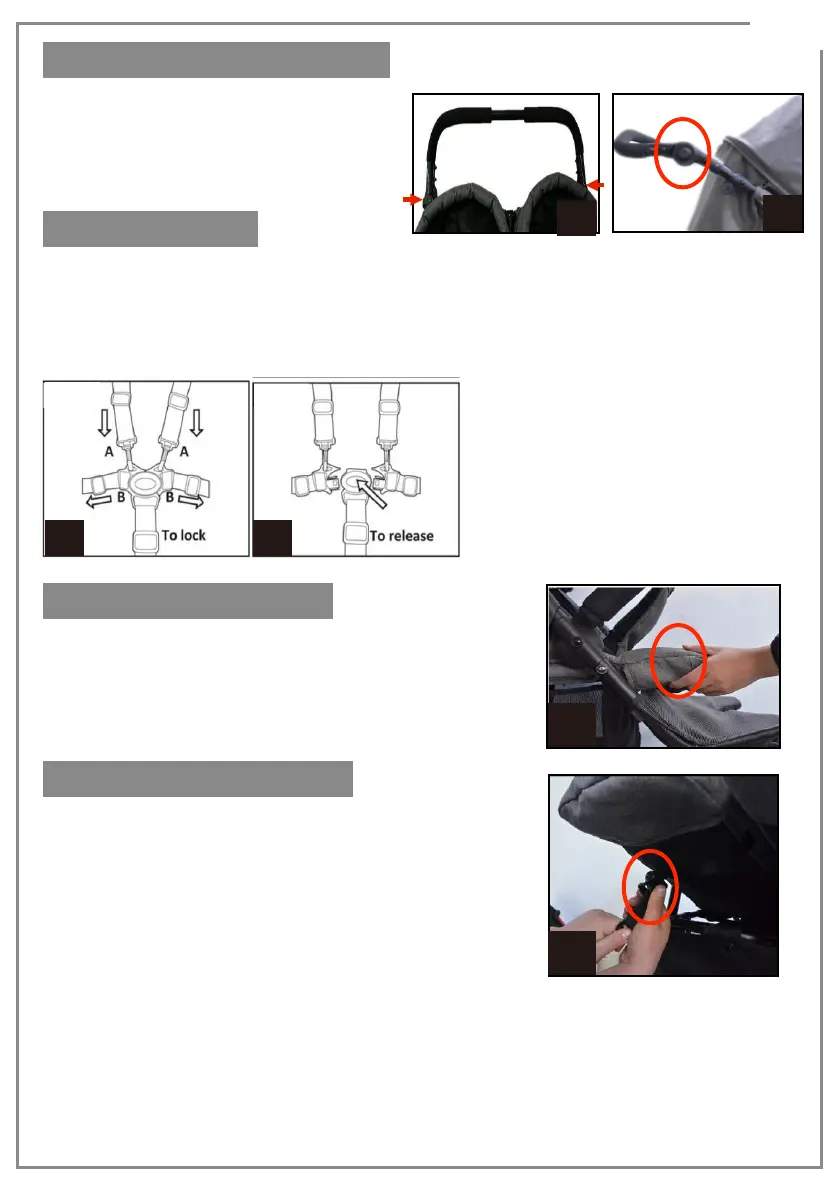 A
A
B
B
To lock
To release